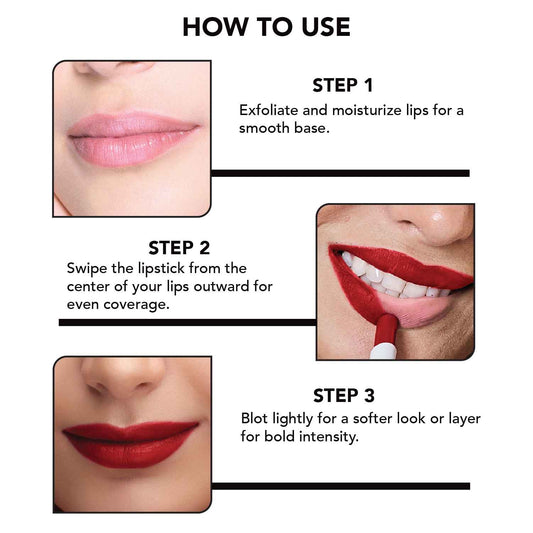 HOW TO USE

STEP 1

Exfoliate and moisturize lips for a smooth base.

STEP 2

Swipe the lipstick from the center of your lips outward for even coverage.

STEP 3

Blot lightly for a softer look or layer for bold intensity.