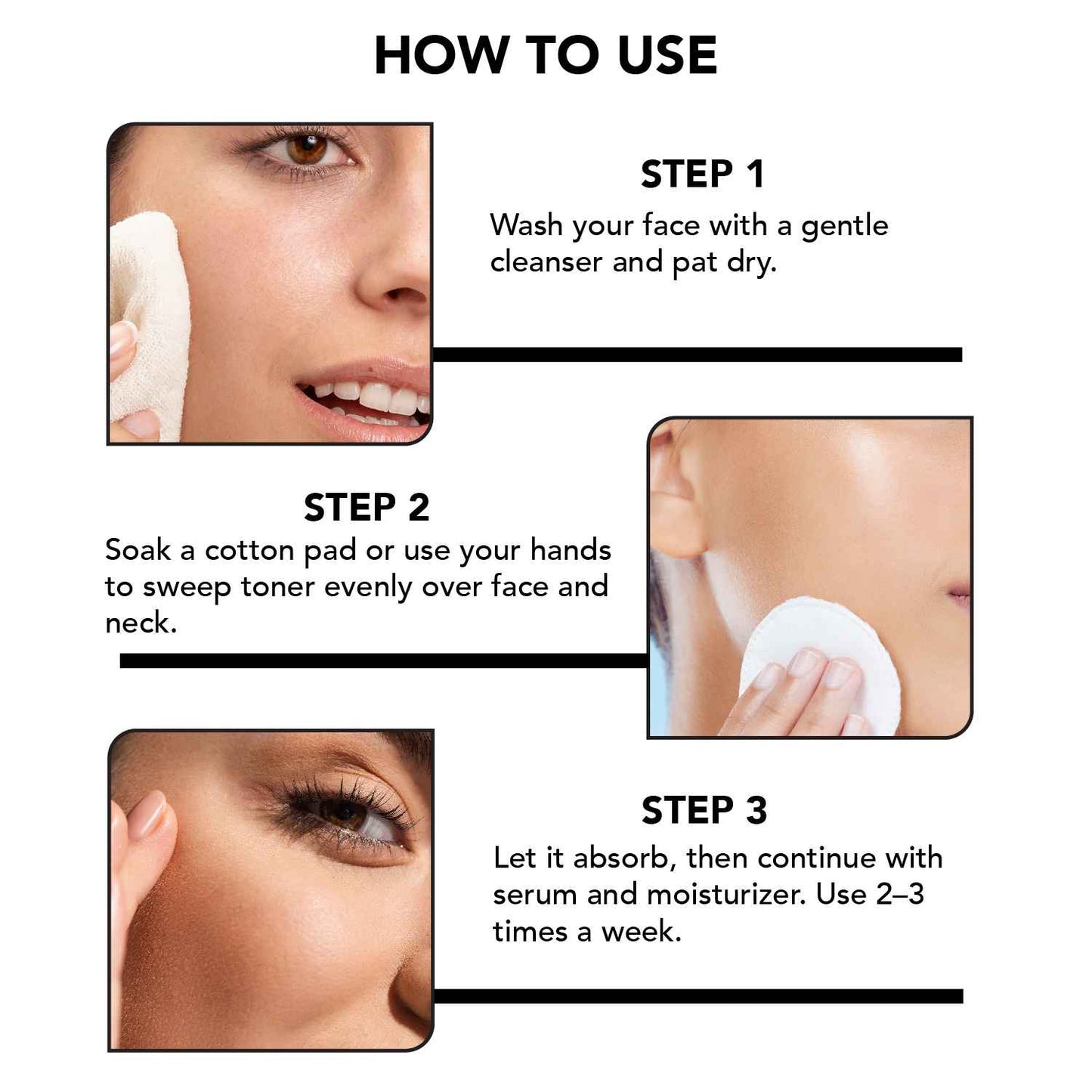 HOW TO USE

STEP 1
Wash your face with a gentle cleanser and pat dry.

STEP 2
Soak a cotton pad or use your hands to sweep toner evenly over face and neck.

STEP 3
Let it absorb, then continue with serum and moisturizer. Use 2–3 times a week.