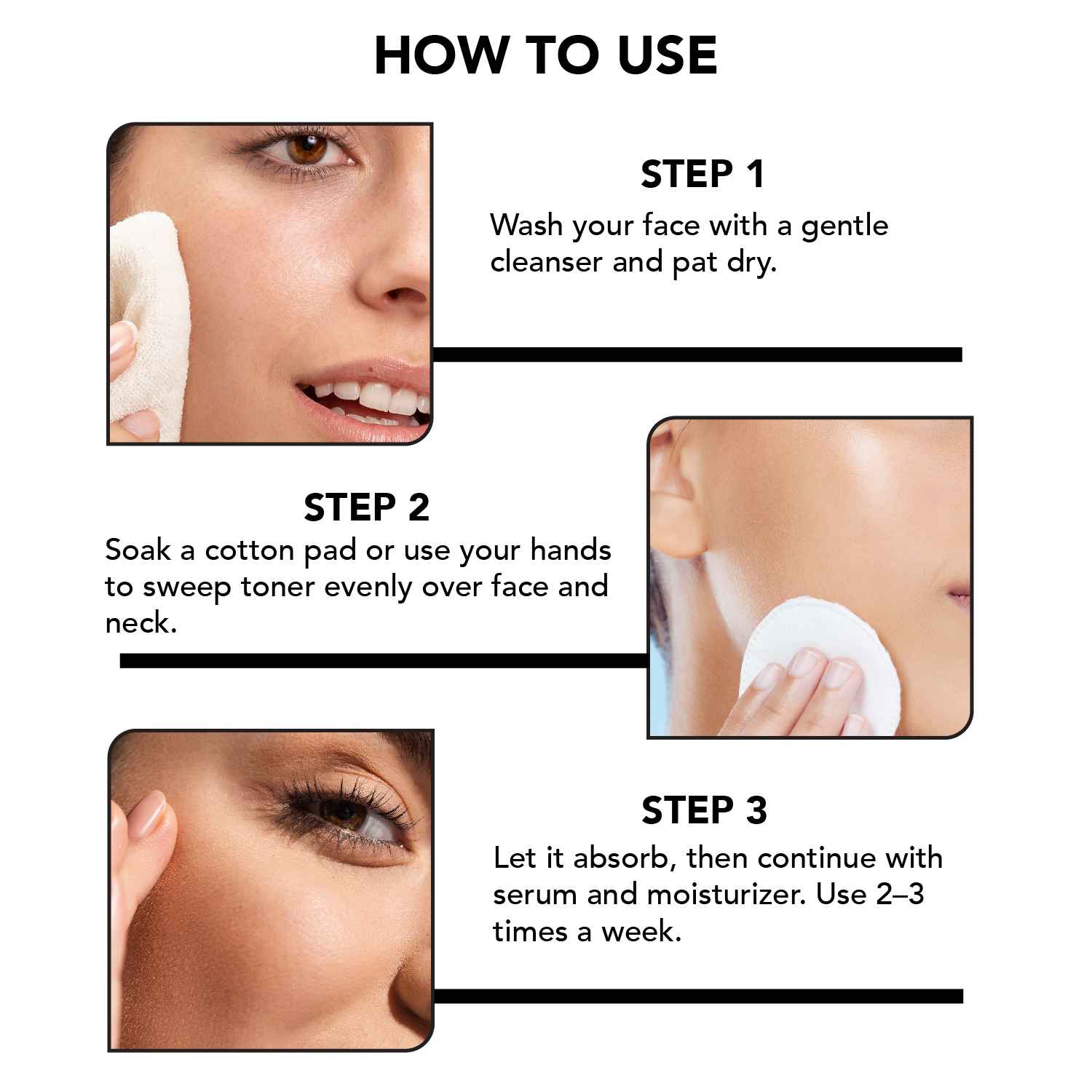 HOW TO USE

STEP 1
Wash your face with a gentle cleanser and pat dry.

STEP 2
Soak a cotton pad or use your hands to sweep toner evenly over face and neck.

STEP 3
Let it absorb, then continue with serum and moisturizer. Use 2–3 times a week.