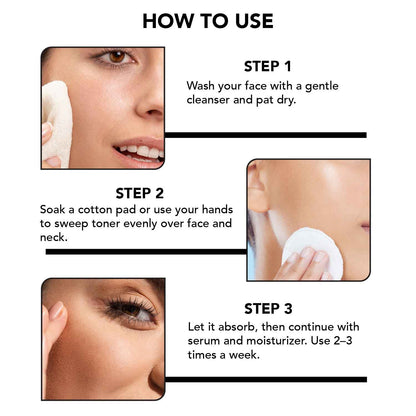 HOW TO USE

STEP 1
Wash your face with a gentle cleanser and pat dry.

STEP 2
Soak a cotton pad or use your hands to sweep toner evenly over face and neck.

STEP 3
Let it absorb, then continue with serum and moisturizer. Use 2–3 times a week.