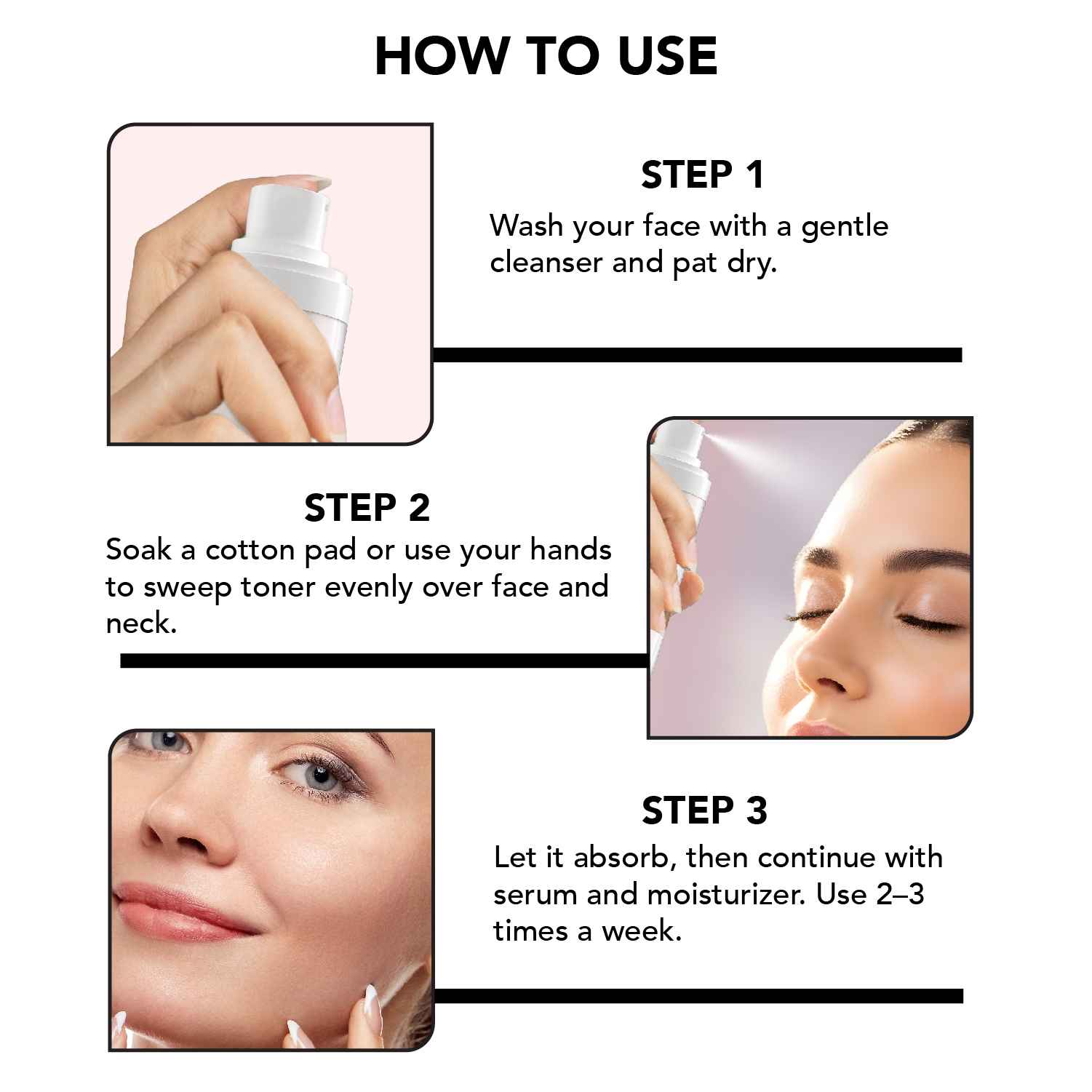 HOW TO USE

STEP 1
Wash your face with a gentle cleanser and pat dry.

STEP 2
Soak a cotton pad or use your hands to sweep toner evenly over face and neck.

STEP 3
Let it absorb, then continue with serum and moisturizer. Use 2–3 times a week.