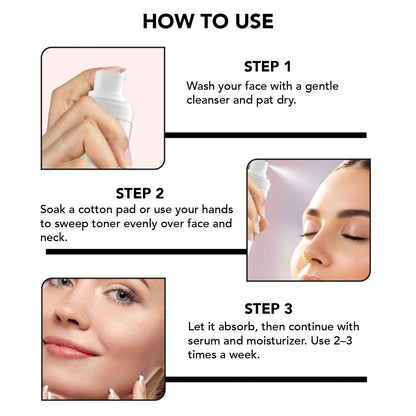 HOW TO USE

STEP 1
Wash your face with a gentle cleanser and pat dry.

STEP 2
Soak a cotton pad or use your hands to sweep toner evenly over face and neck.

STEP 3
Let it absorb, then continue with serum and moisturizer. Use 2–3 times a week.