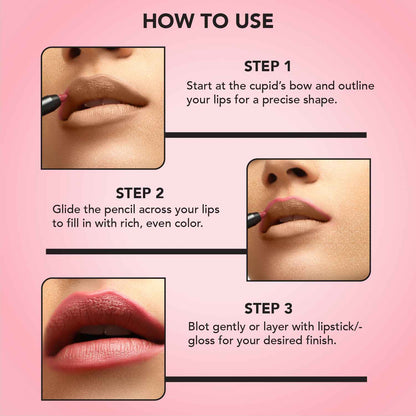 HOW TO USE

STEP 1
Start at the cupid's bow and outline your lips for a precise shape.

STEP 2
Glide the pencil across your lips to fill in with rich, even color.

STEP 3
Blot gently or layer with lipstick/-gloss for your desired finish.