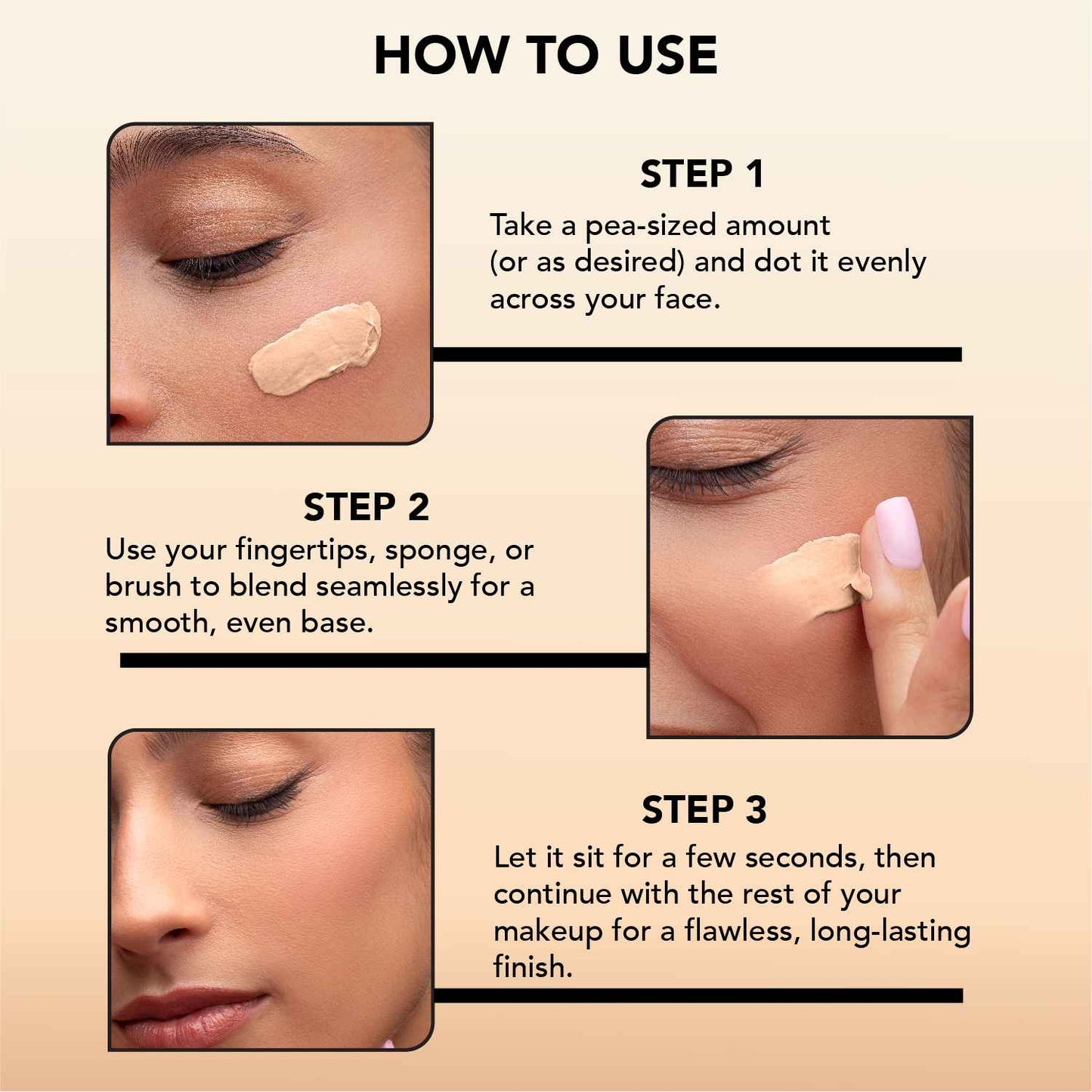 HOW TO USE

STEP 1

Take a pea-sized amount (or as desired) and dot it evenly across your face.

STEP 2

Use your fingertips, sponge, or brush to blend seamlessly for a smooth, even base.

STEP 3

Let it sit for a few seconds, then continue with the rest of your makeup for a flawless, long-lasting finish.