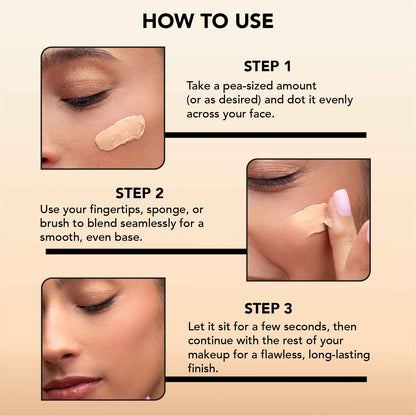 HOW TO USE

STEP 1

Take a pea-sized amount (or as desired) and dot it evenly across your face.

STEP 2

Use your fingertips, sponge, or brush to blend seamlessly for a smooth, even base.

STEP 3

Let it sit for a few seconds, then continue with the rest of your makeup for a flawless, long-lasting finish.