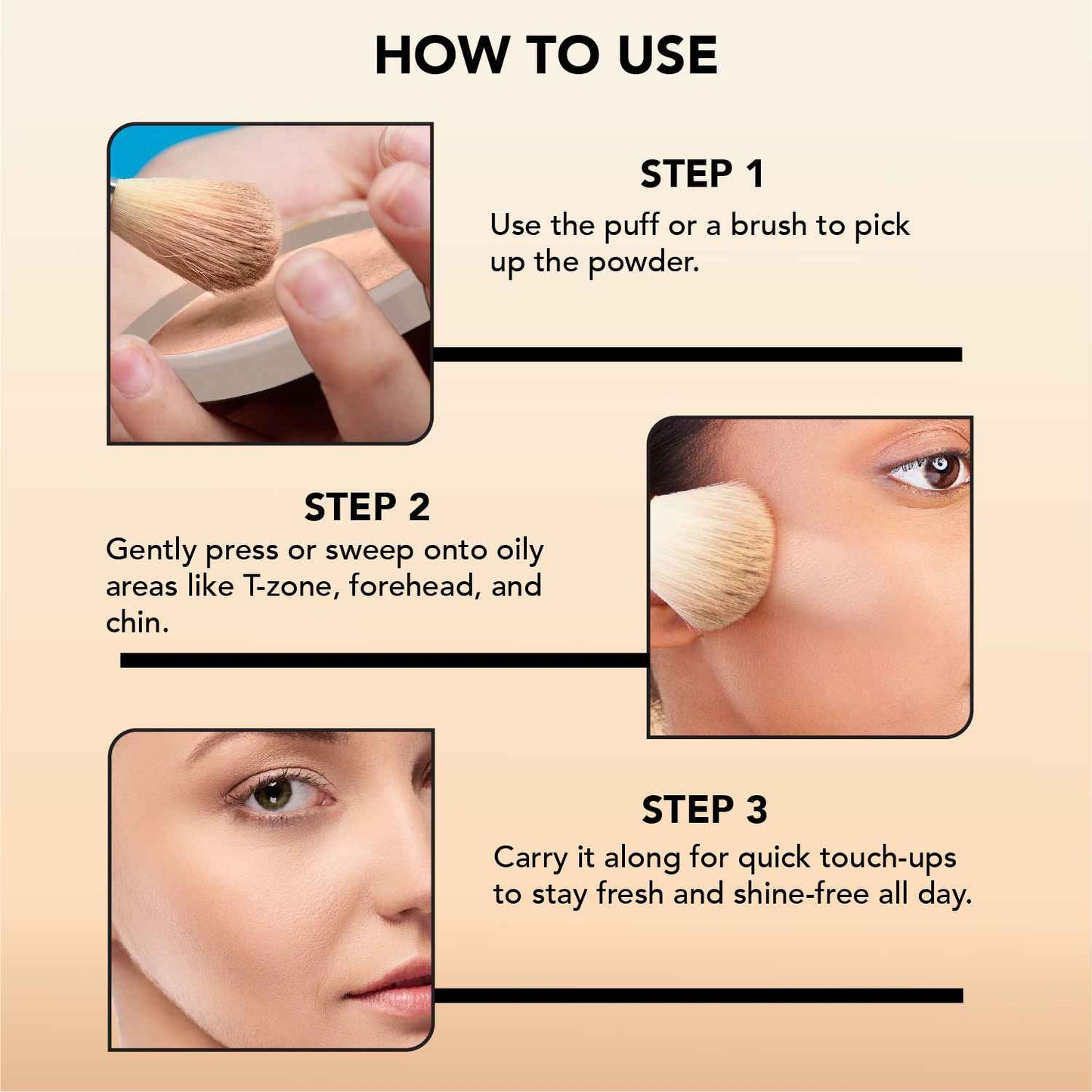 HOW TO USE

STEP 1
Use the puff or a brush to pick up the powder.

STEP 2
Gently press or sweep onto oily areas like T-zone, forehead, and chin.

STEP 3
Carry it along for quick touch-ups to stay fresh and shine-free all day.