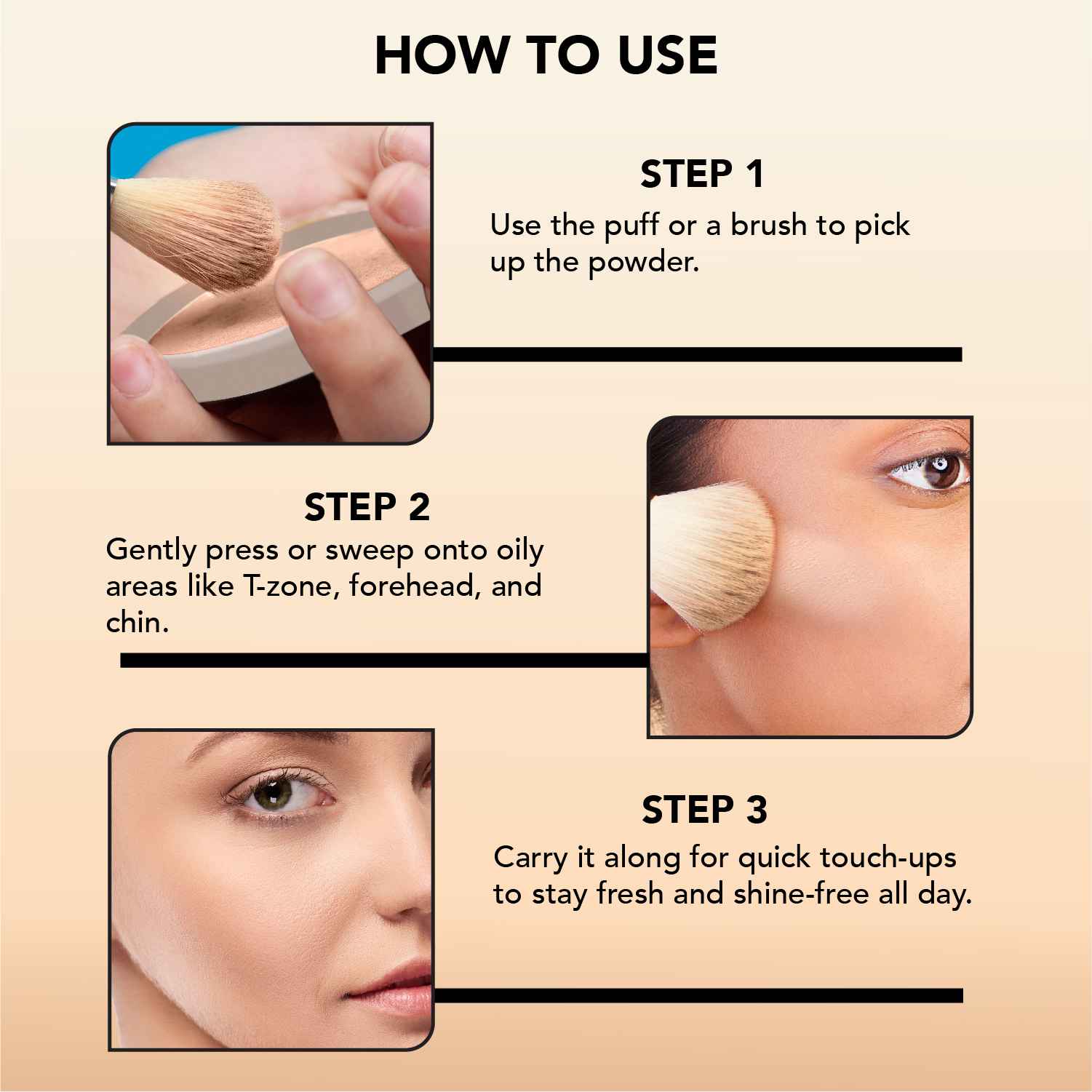 HOW TO USE

STEP 1
Use the puff or a brush to pick up the powder.

STEP 2
Gently press or sweep onto oily areas like T-zone, forehead, and chin.

STEP 3
Carry it along for quick touch-ups to stay fresh and shine-free all day.