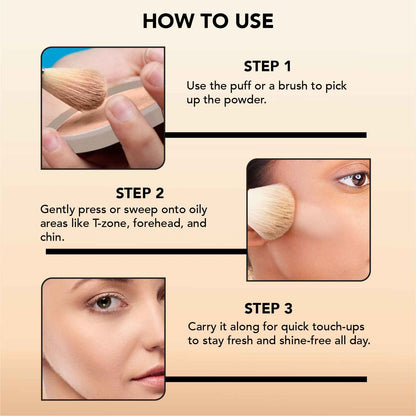 HOW TO USE

STEP 1
Use the puff or a brush to pick up the powder.

STEP 2
Gently press or sweep onto oily areas like T-zone, forehead, and chin.

STEP 3
Carry it along for quick touch-ups to stay fresh and shine-free all day.