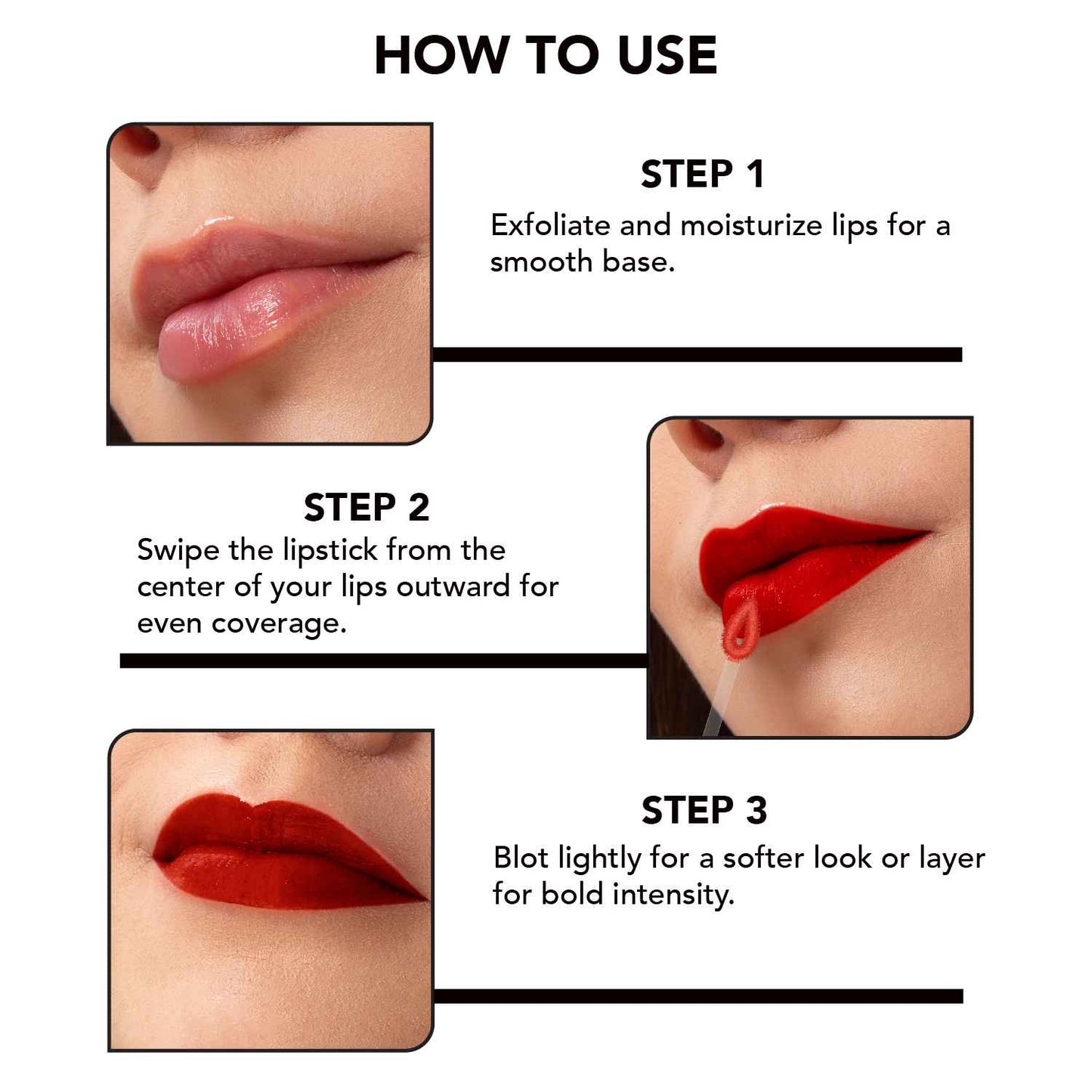 HOW TO USE

STEP 1
Exfoliate and moisturize lips for a smooth base.

STEP 2
Swipe the lipstick from the center of your lips outward for even coverage.

STEP 3
Blot lightly for a softer look or layer for bold intensity.