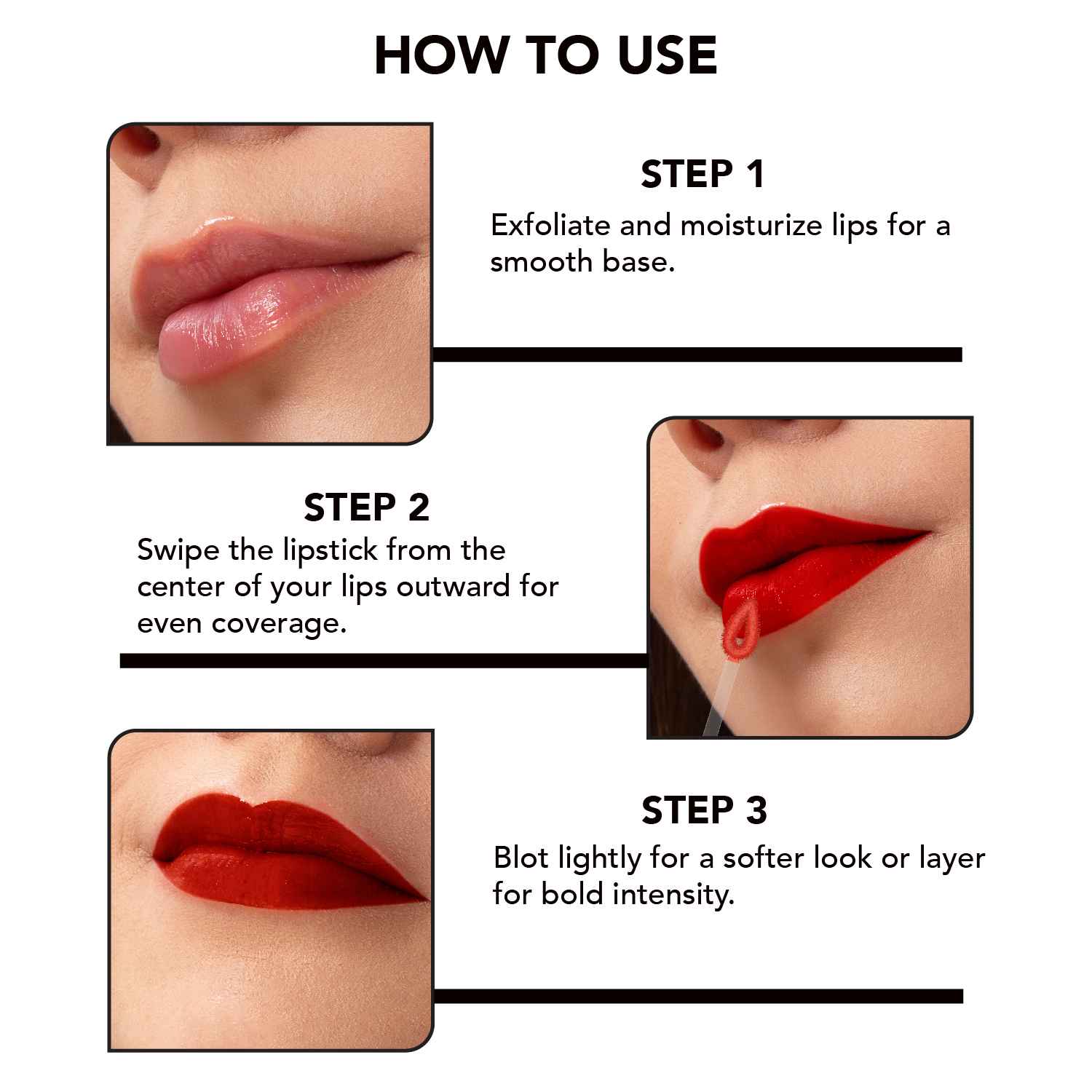 HOW TO USE

STEP 1
Exfoliate and moisturize lips for a smooth base.

STEP 2
Swipe the lipstick from the center of your lips outward for even coverage.

STEP 3
Blot lightly for a softer look or layer for bold intensity.