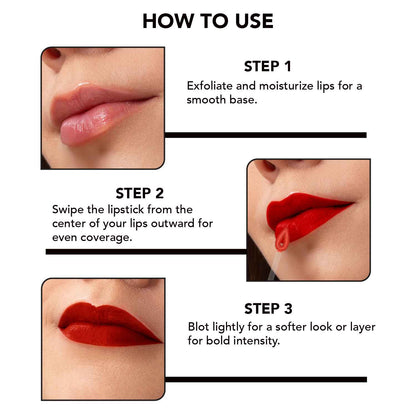 HOW TO USE

STEP 1
Exfoliate and moisturize lips for a smooth base.

STEP 2
Swipe the lipstick from the center of your lips outward for even coverage.

STEP 3
Blot lightly for a softer look or layer for bold intensity.