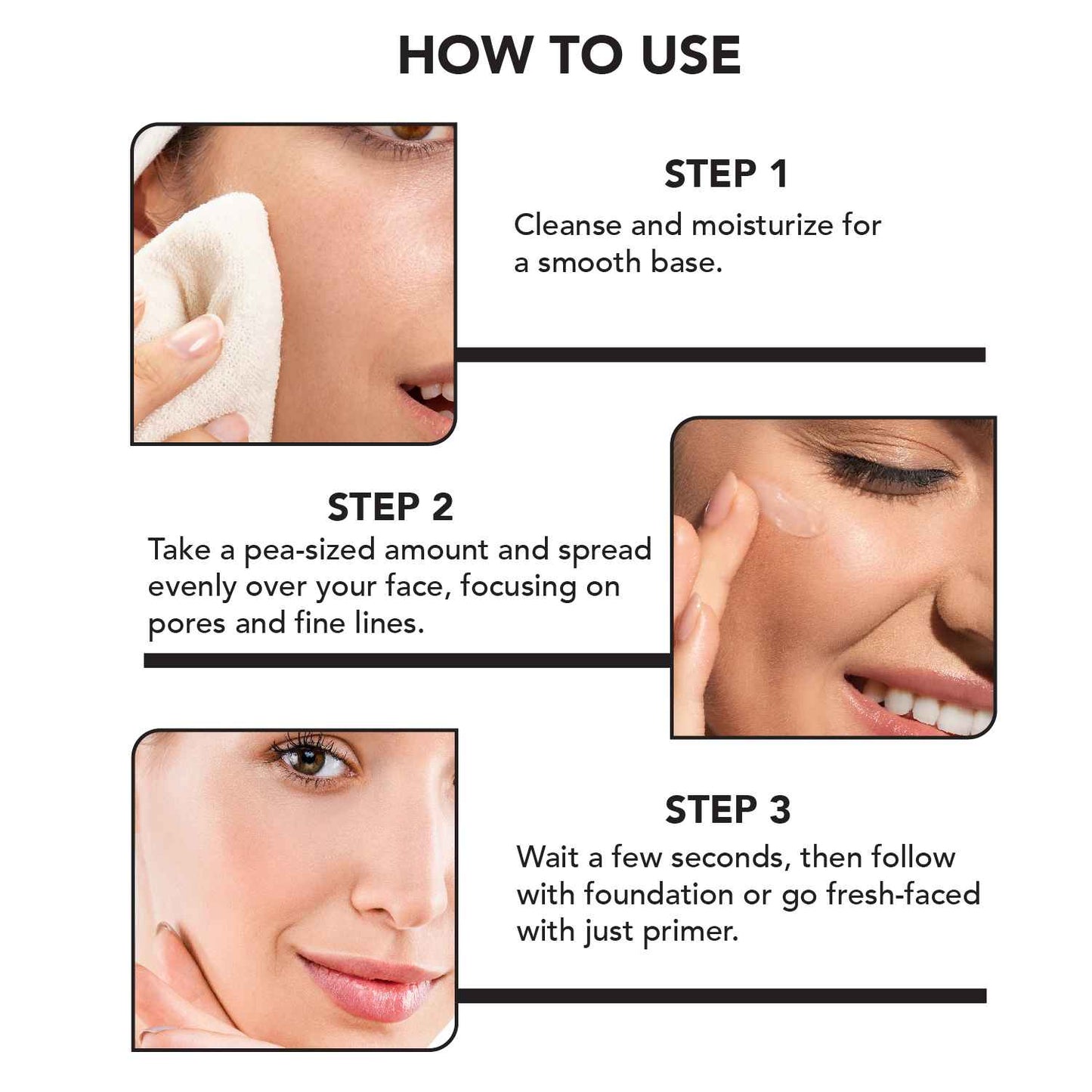 HOW TO USE

STEP 1
Cleanse and moisturize for a smooth base.

STEP 2
Take a pea-sized amount and spread evenly over your face, focusing on pores and fine lines.

STEP 3
Wait a few seconds, then follow with foundation or go fresh-faced with just primer.