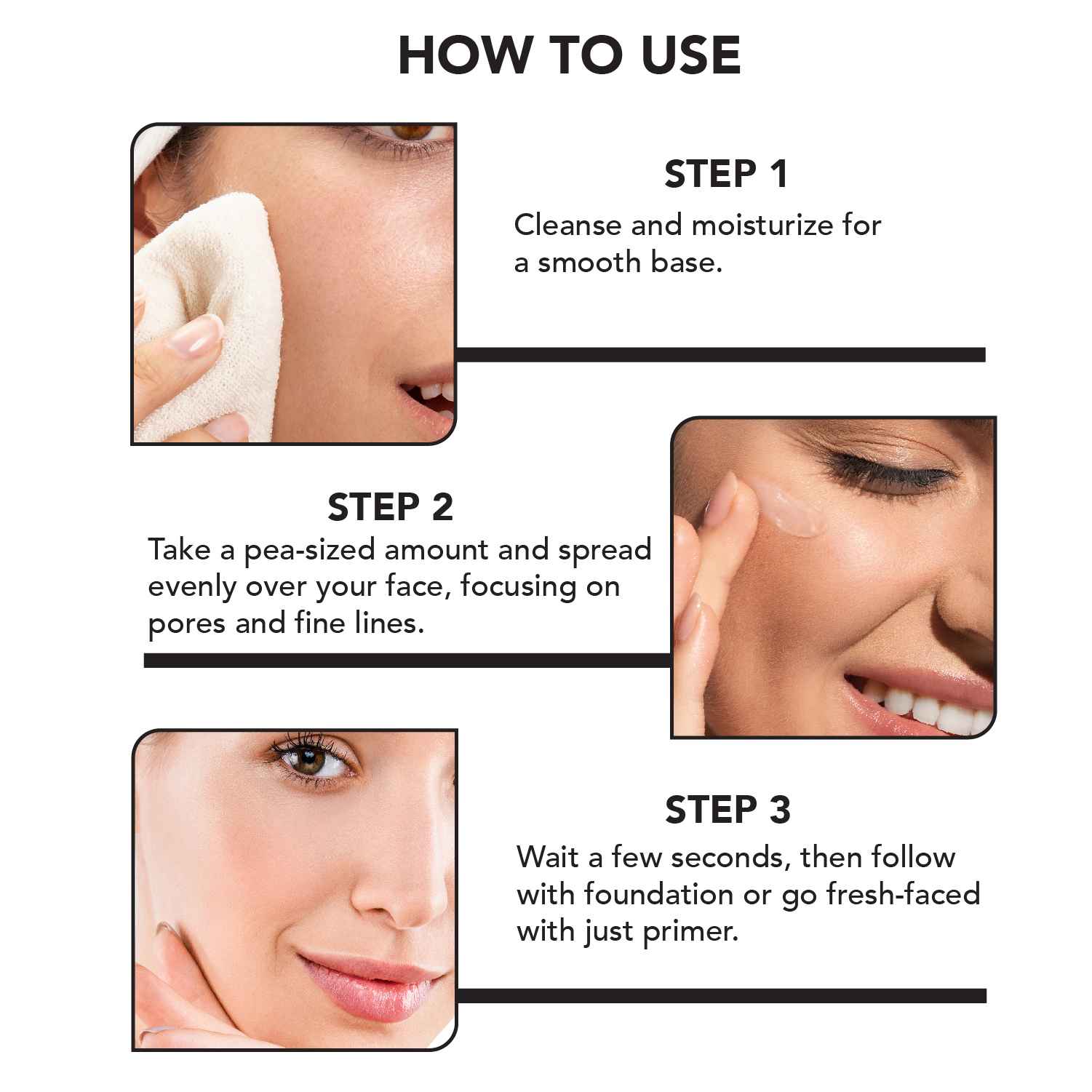 HOW TO USE

STEP 1

Cleanse and moisturize for a smooth base.

STEP 2

Take a pea-sized amount and spread evenly over your face, focusing on pores and fine lines.

STEP 3

Wait a few seconds, then follow with foundation or go fresh-faced with just primer.