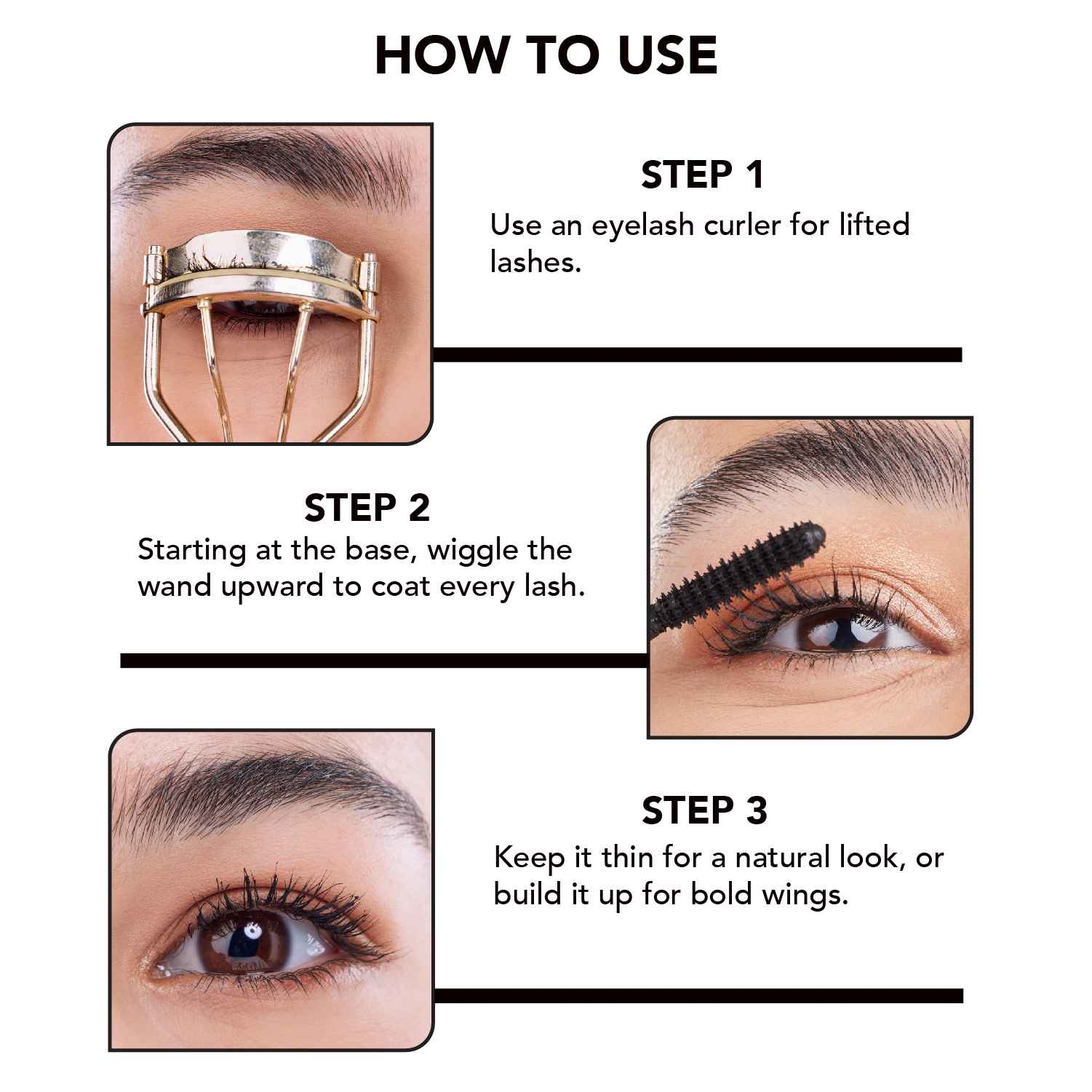 HOW TO USE

STEP 1
Use an eyelash curler for lifted lashes.

STEP 2
Starting at the base, wiggle the wand upward to coat every lash.

STEP 3
Keep it thin for a natural look, or build it up for bold wings.