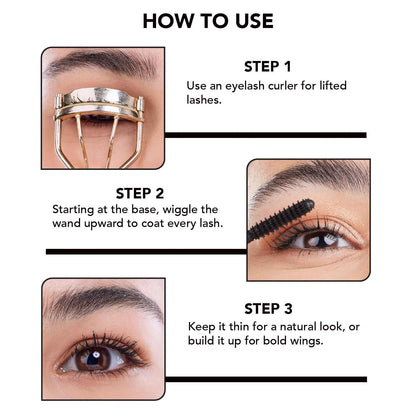 HOW TO USE

STEP 1
Use an eyelash curler for lifted lashes.

STEP 2
Starting at the base, wiggle the wand upward to coat every lash.

STEP 3
Keep it thin for a natural look, or build it up for bold wings.