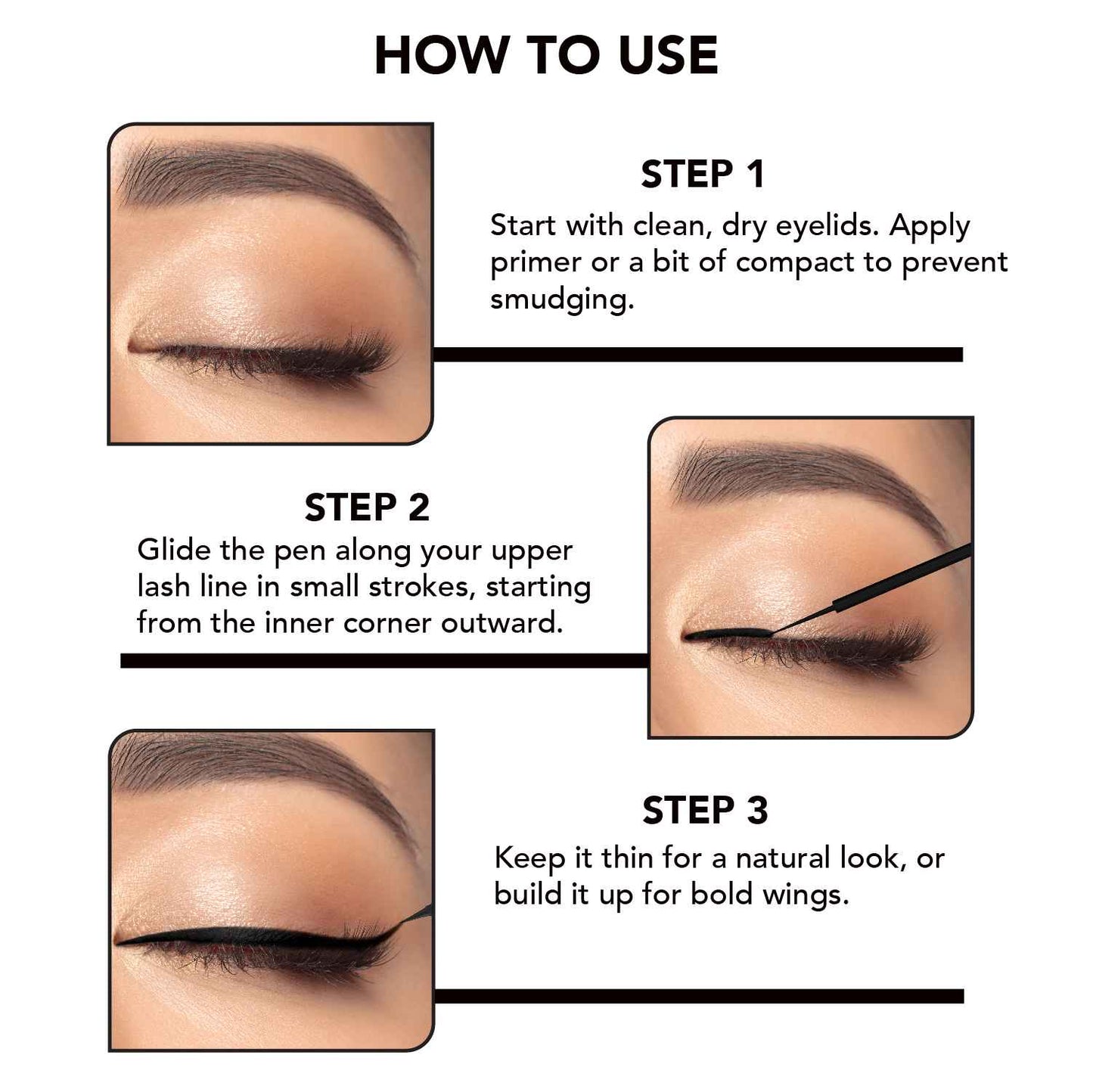 HOW TO USE

STEP 1

Start with clean, dry eyelids. Apply primer or a bit of compact to prevent smudging.

STEP 2

Glide the pen along your upper lash line in small strokes, starting from the inner corner outward.

STEP 3

Keep it thin for a natural look, or build it up for bold wings.