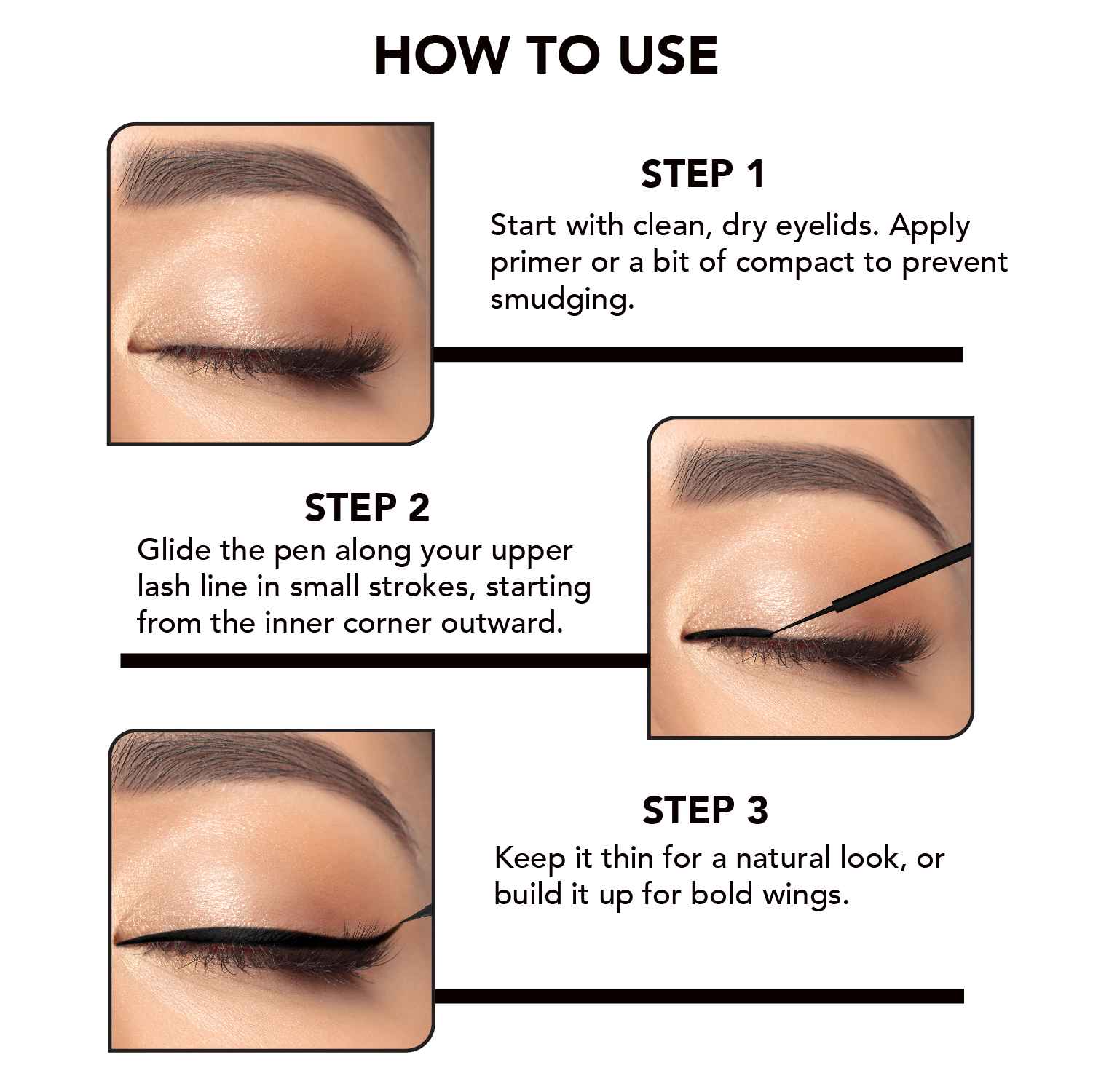 HOW TO USE

STEP 1
Start with clean, dry eyelids. Apply primer or a bit of compact to prevent smudging.

STEP 2
Glide the pen along your upper lash line in small strokes, starting from the inner corner outward.

STEP 3
Keep it thin for a natural look, or build it up for bold wings.