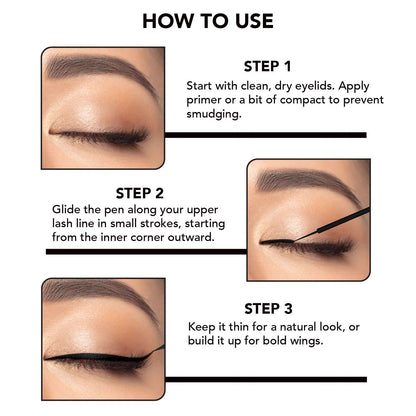 HOW TO USE

STEP 1
Start with clean, dry eyelids. Apply primer or a bit of compact to prevent smudging.

STEP 2
Glide the pen along your upper lash line in small strokes, starting from the inner corner outward.

STEP 3
Keep it thin for a natural look, or build it up for bold wings.