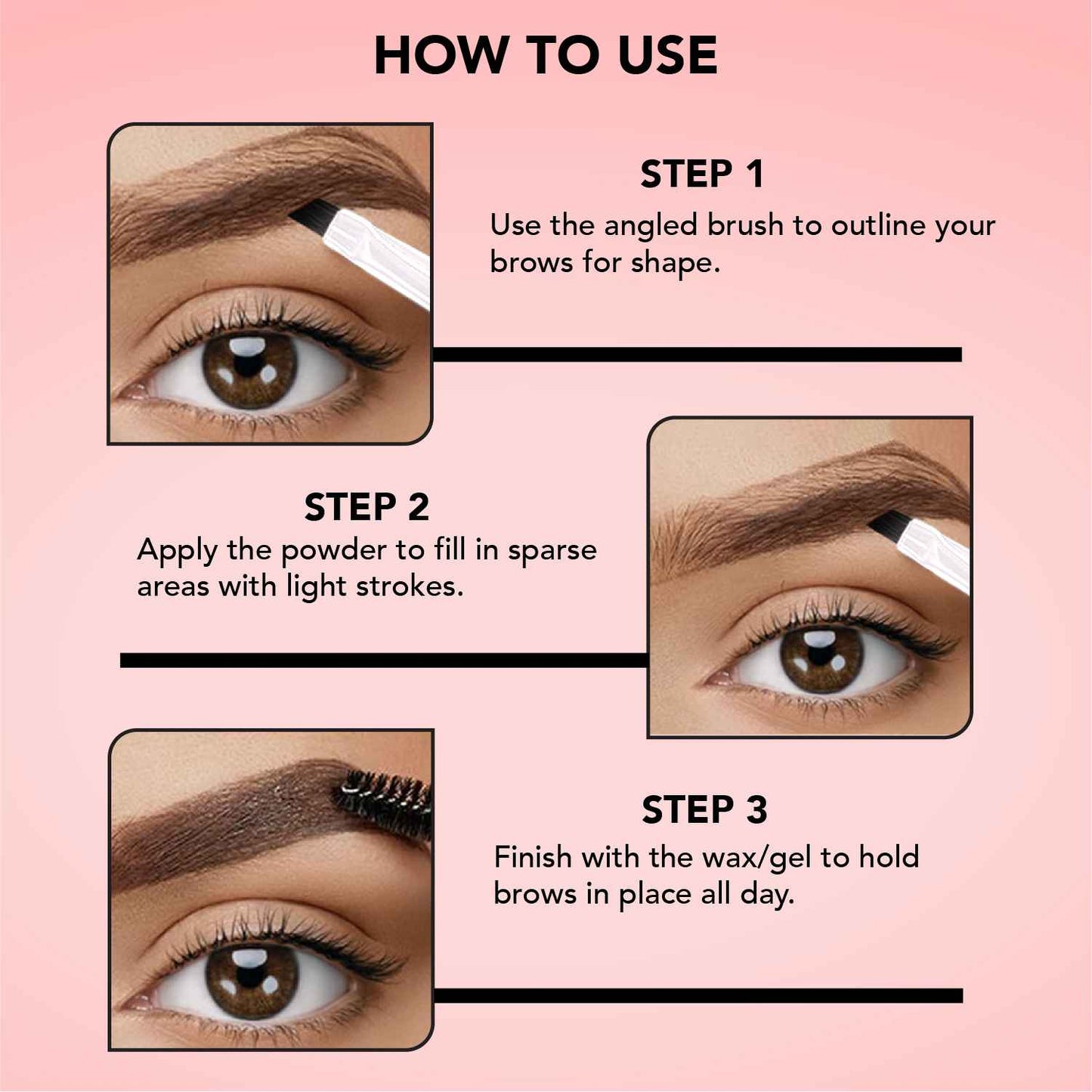 HOW TO USE

STEP 1
Use the angled brush to outline your brows for shape.

STEP 2
Apply the powder to fill in sparse areas with light strokes.

STEP 3
Finish with the wax/gel to hold brows in place all day.