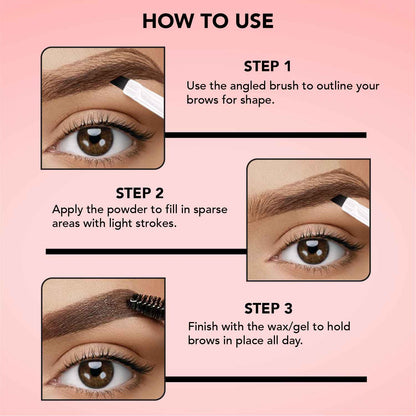 HOW TO USE

STEP 1
Use the angled brush to outline your brows for shape.

STEP 2
Apply the powder to fill in sparse areas with light strokes.

STEP 3
Finish with the wax/gel to hold brows in place all day.