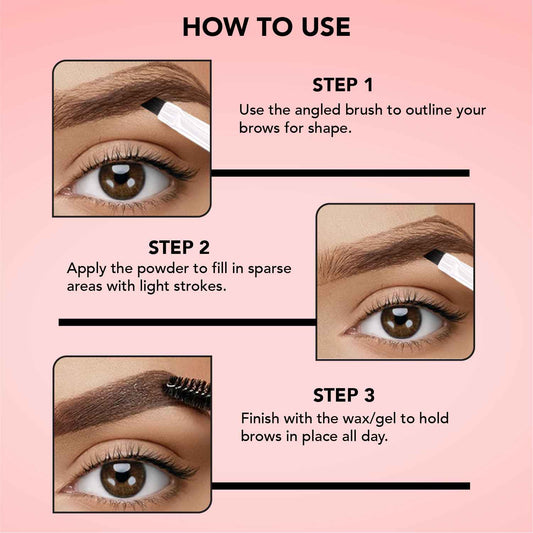 HOW TO USE

STEP 1
Use the angled brush to outline your brows for shape.

STEP 2
Apply the powder to fill in sparse areas with light strokes.

STEP 3
Finish with the wax/gel to hold brows in place all day.