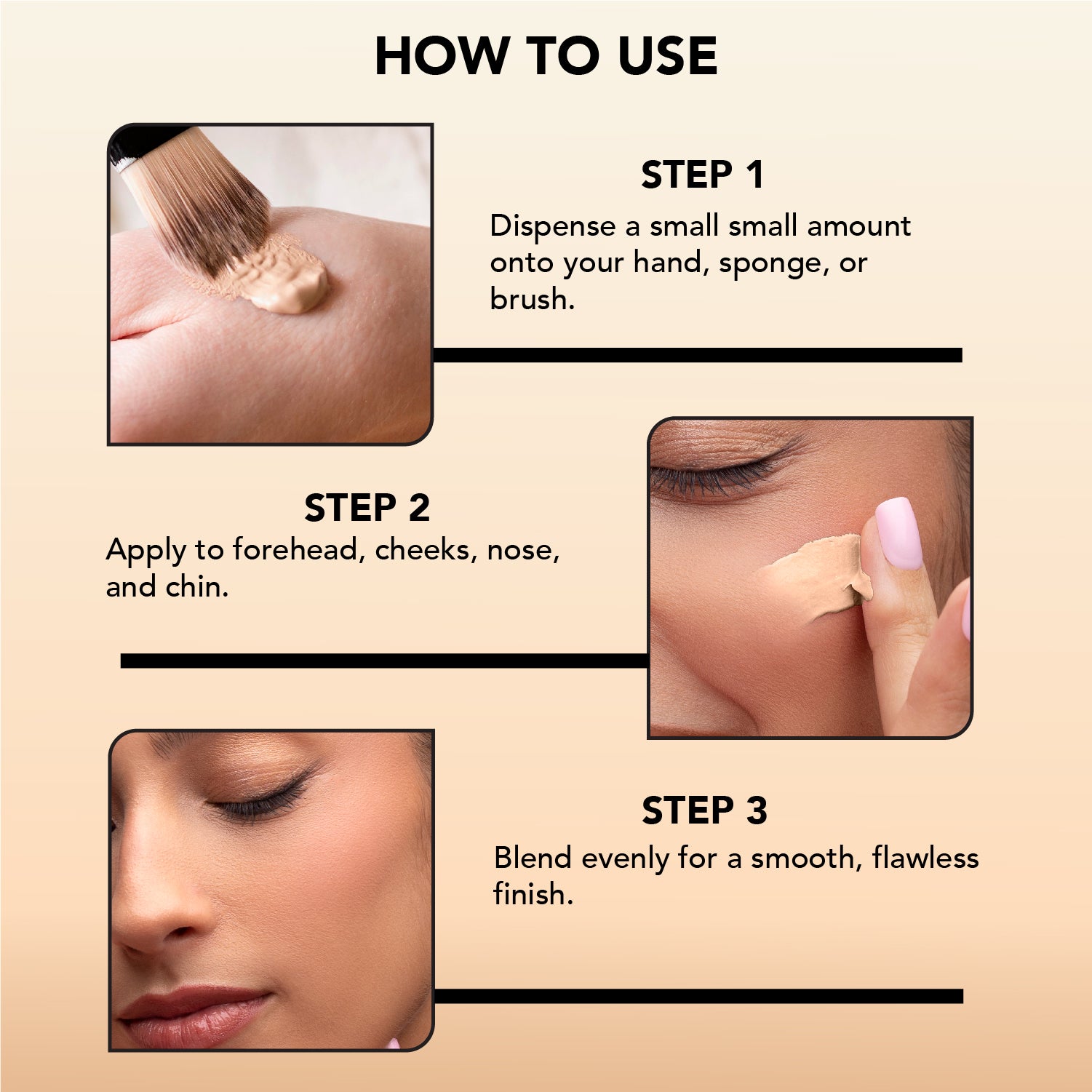 HOW TO USE

STEP 1
Dispense a small small amount onto your hand, sponge, or brush.

STEP 2
Apply to forehead, cheeks, nose, and chin.

STEP 3
Blend evenly for a smooth, flawless finish.