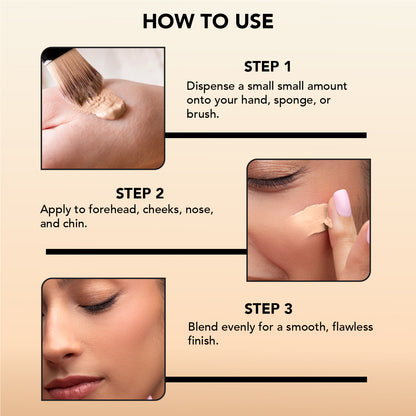 HOW TO USE

STEP 1
Dispense a small small amount onto your hand, sponge, or brush.

STEP 2
Apply to forehead, cheeks, nose, and chin.

STEP 3
Blend evenly for a smooth, flawless finish.