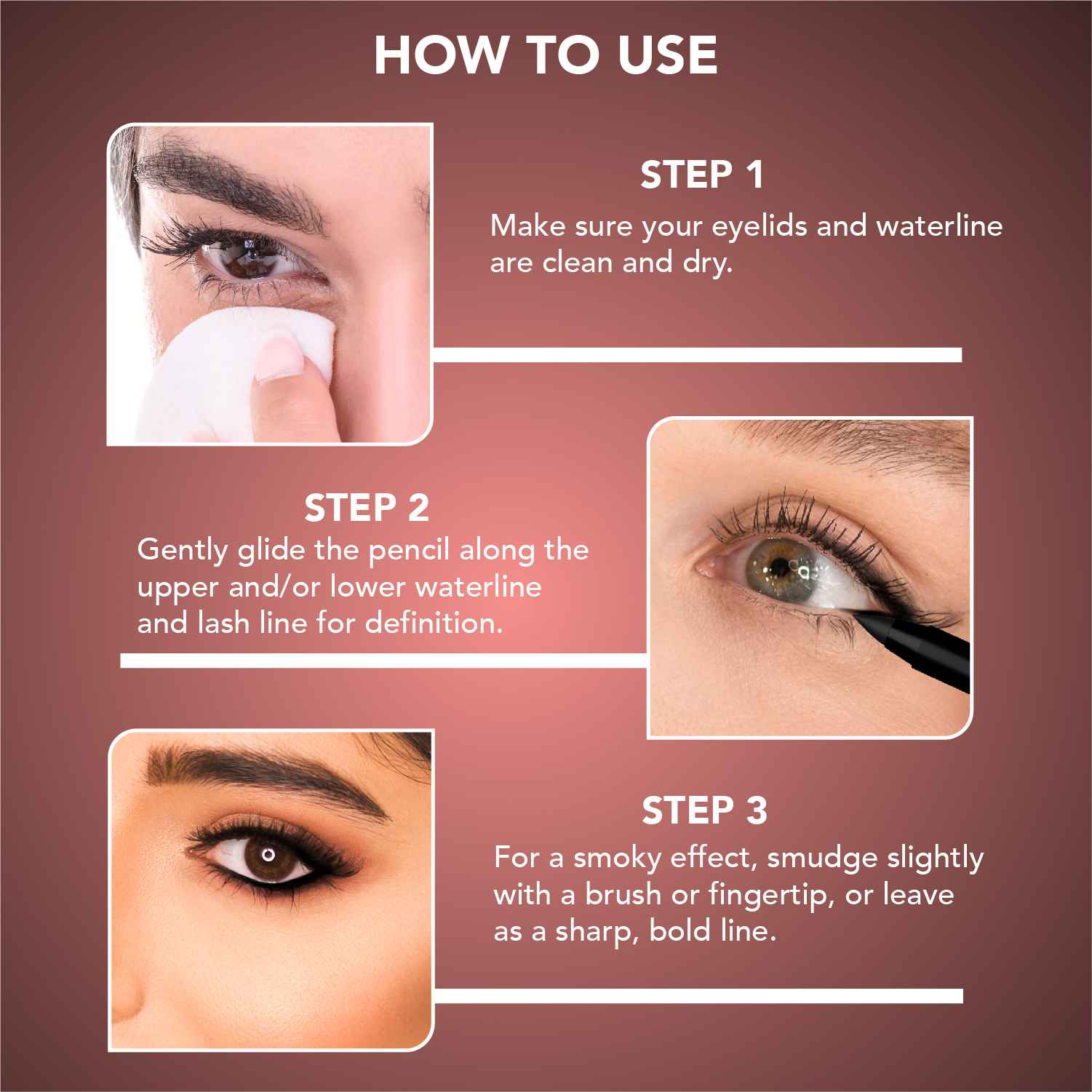 HOW TO USE

STEP 1
Make sure your eyelids and waterline are clean and dry.

STEP 2
Gently glide the pencil along the upper and/or lower waterline and lash line for definition.

STEP 3
For a smoky effect, smudge slightly with a brush or fingertip, or leave as a sharp, bold line.