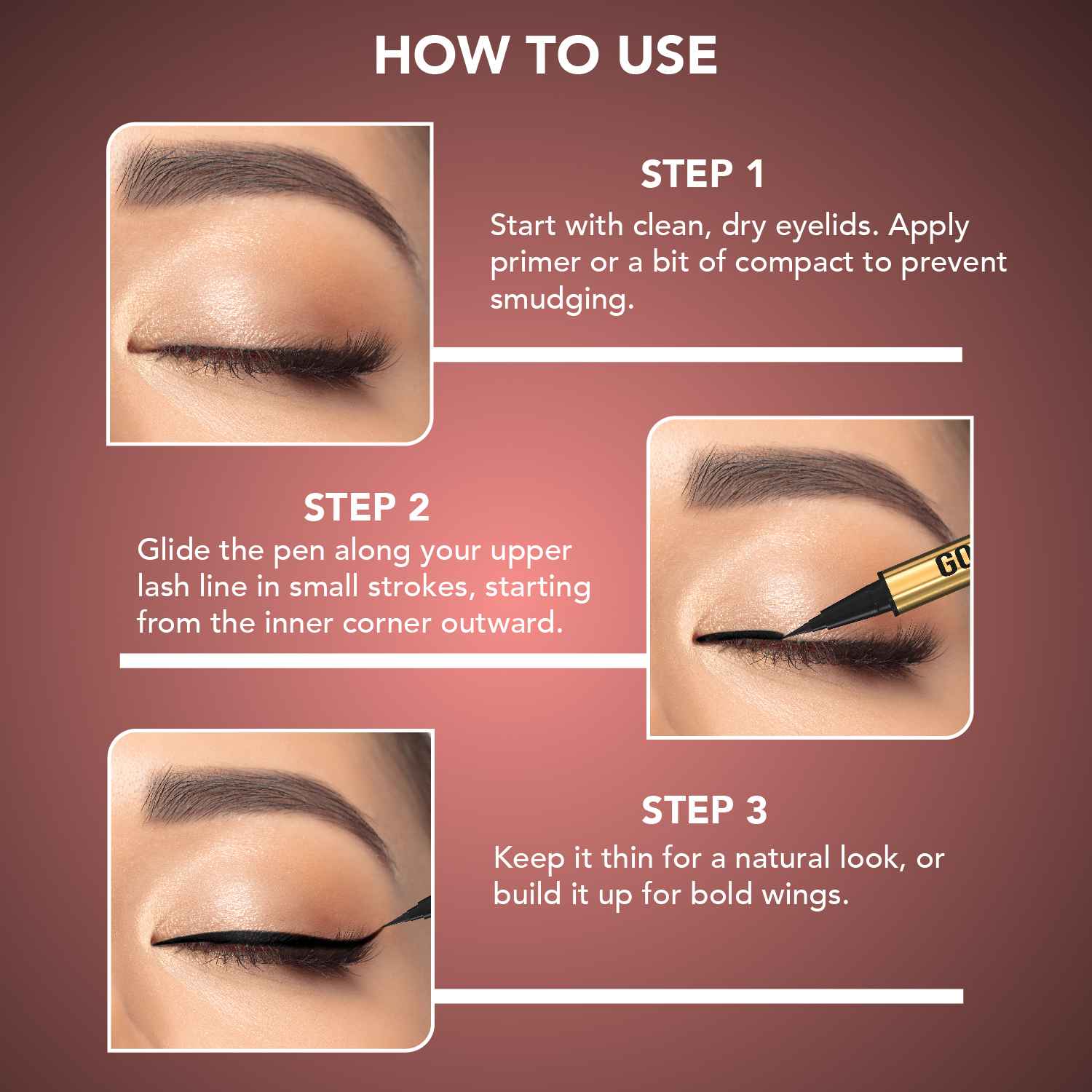 HOW TO USE

STEP 1
Start with clean, dry eyelids. Apply primer or a bit of compact to prevent smudging.

STEP 2
Glide the pen along your upper lash line in small strokes, starting from the inner corner outward.

GO

STEP 3
Keep it thin for a natural look, or build it up for bold wings.