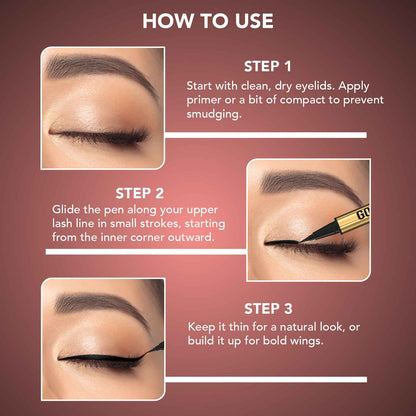 HOW TO USE

STEP 1
Start with clean, dry eyelids. Apply primer or a bit of compact to prevent smudging.

STEP 2
Glide the pen along your upper lash line in small strokes, starting from the inner corner outward.

GO

STEP 3
Keep it thin for a natural look, or build it up for bold wings.