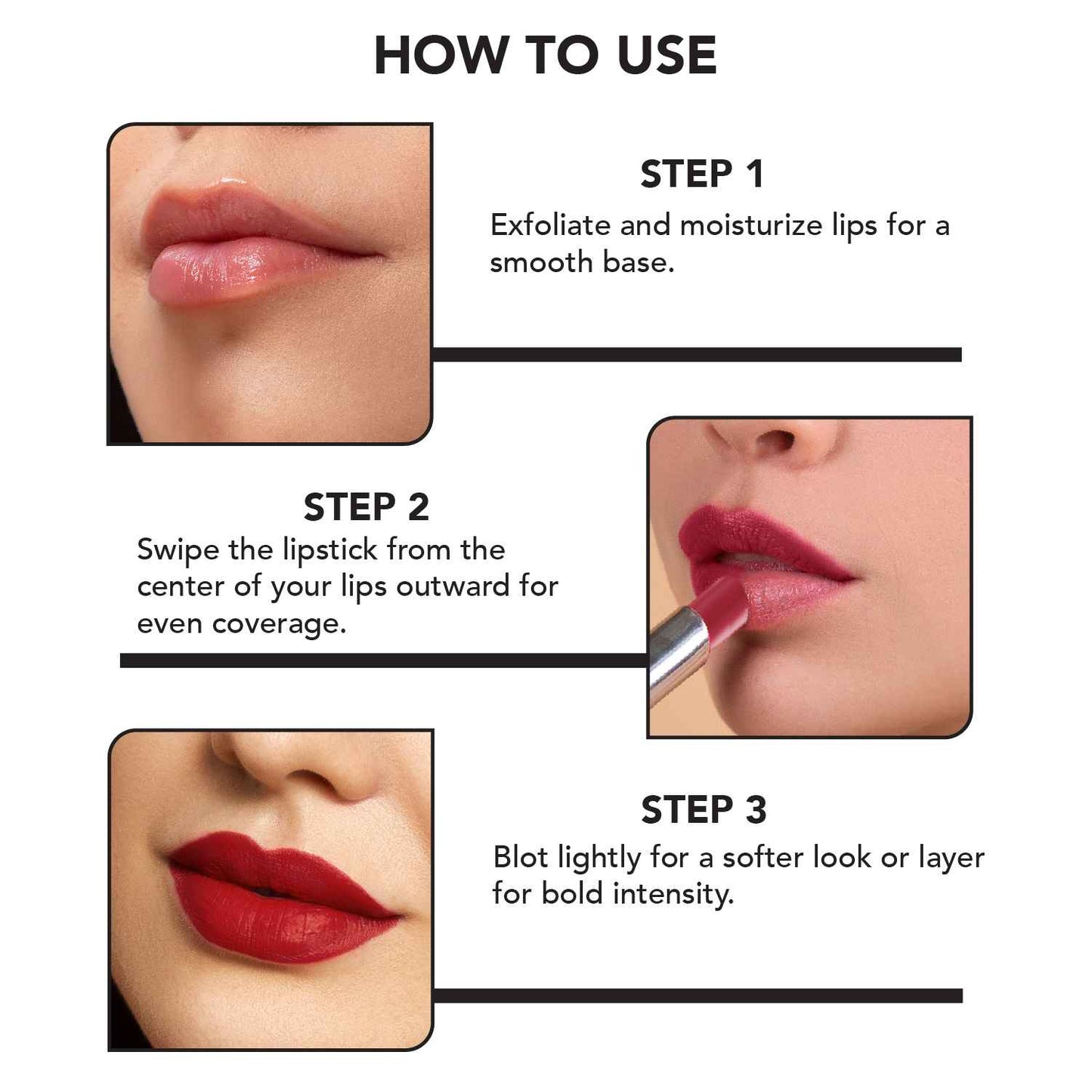 HOW TO USE

STEP 1
Exfoliate and moisturize lips for a smooth base.

STEP 2
Swipe the lipstick from the center of your lips outward for even coverage.

STEP 3
Blot lightly for a softer look or layer for bold intensity.