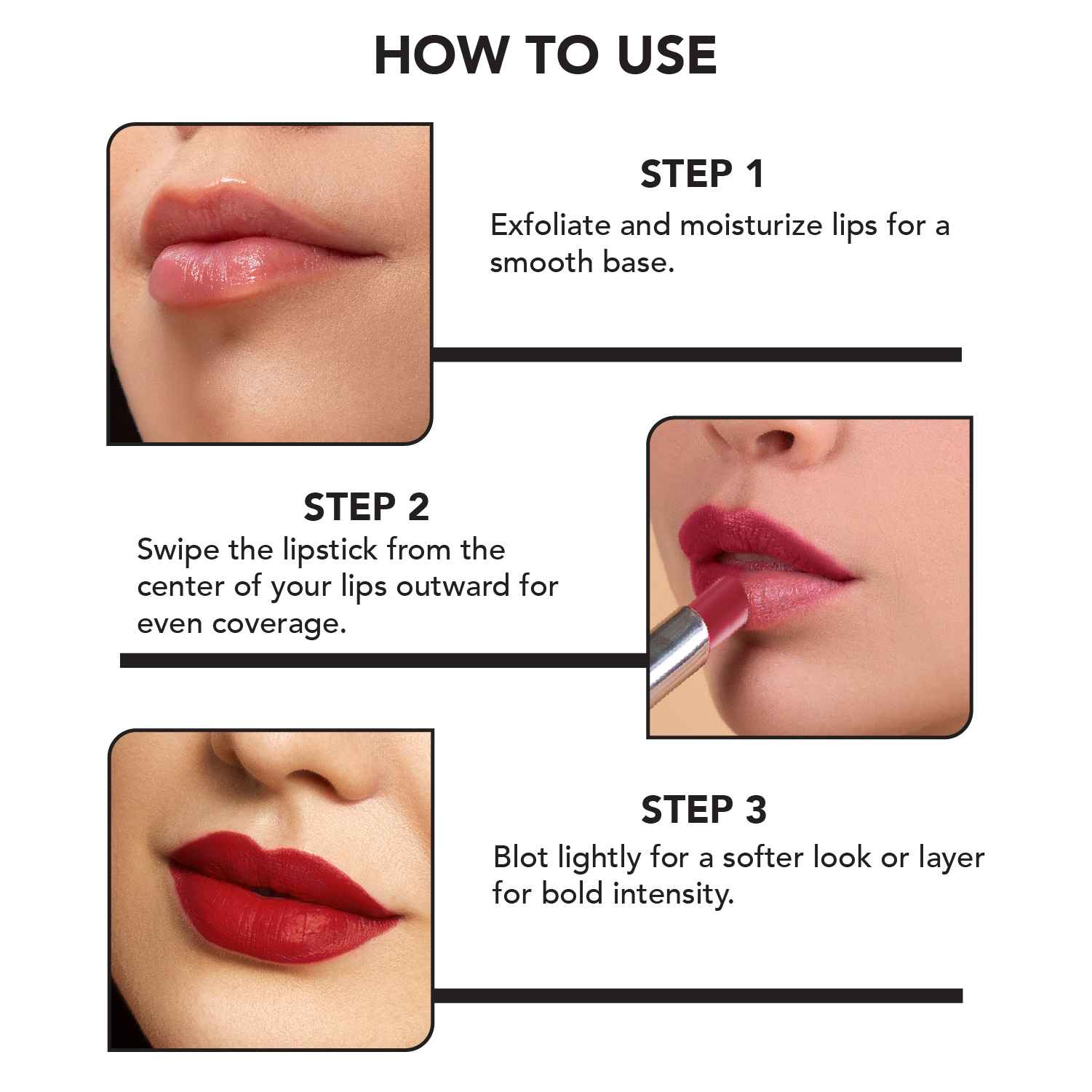 HOW TO USE

STEP 1

Exfoliate and moisturize lips for a smooth base.

STEP 2

Swipe the lipstick from the center of your lips outward for even coverage.

STEP 3

Blot lightly for a softer look or layer for bold intensity.