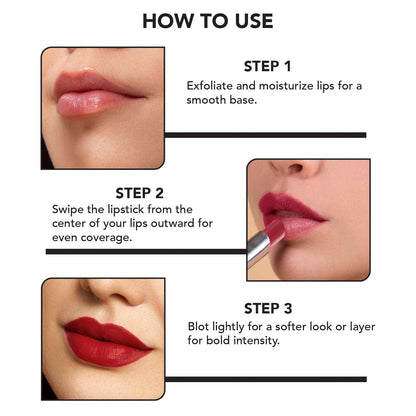 HOW TO USE

STEP 1
Exfoliate and moisturize lips for a smooth base.

STEP 2
Swipe the lipstick from the center of your lips outward for even coverage.

STEP 3
Blot lightly for a softer look or layer for bold intensity.