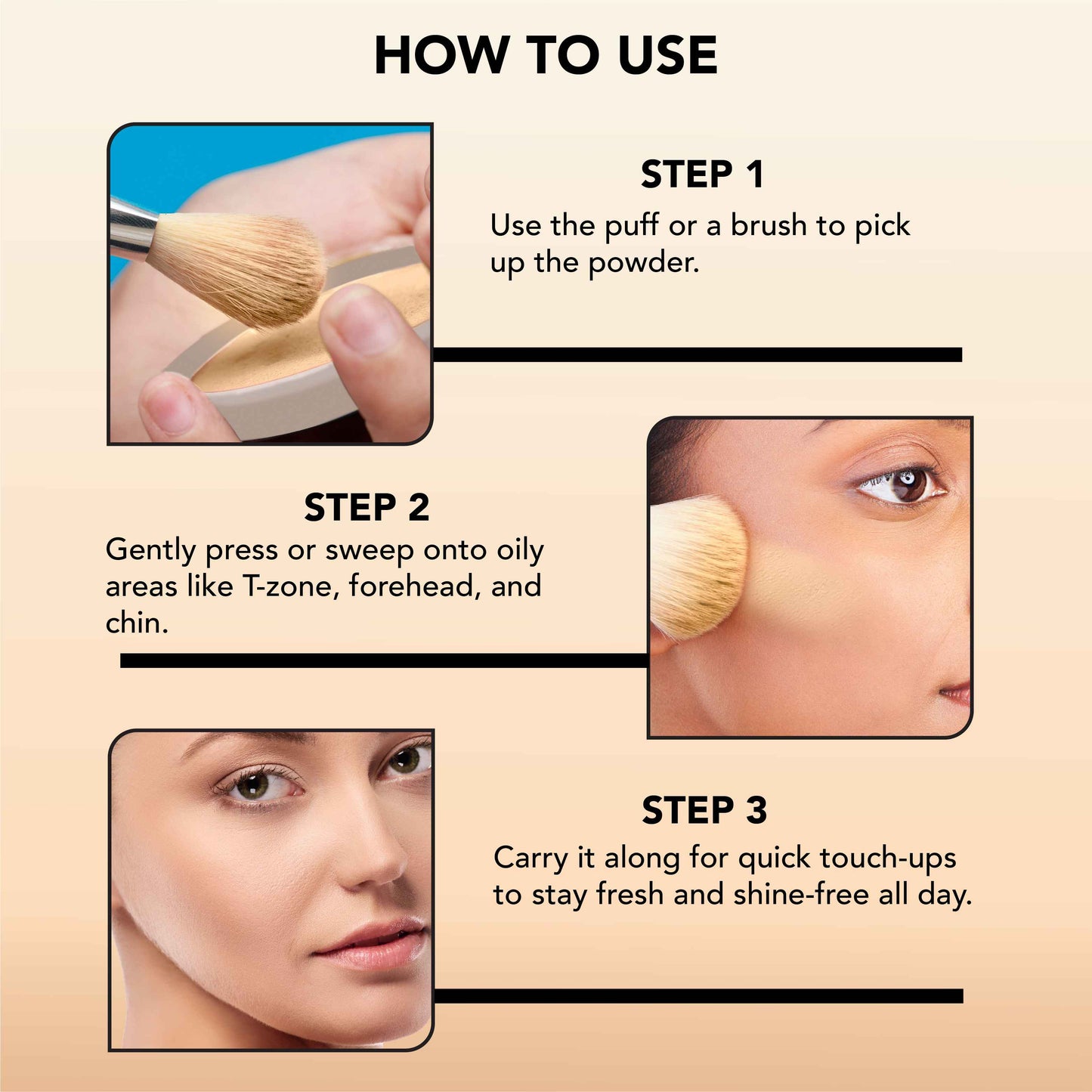 HOW TO USE

STEP 1
Use the puff or a brush to pick up the powder.

STEP 2
Gently press or sweep onto oily areas like T-zone, forehead, and chin.

STEP 3
Carry it along for quick touch-ups to stay fresh and shine-free all day.