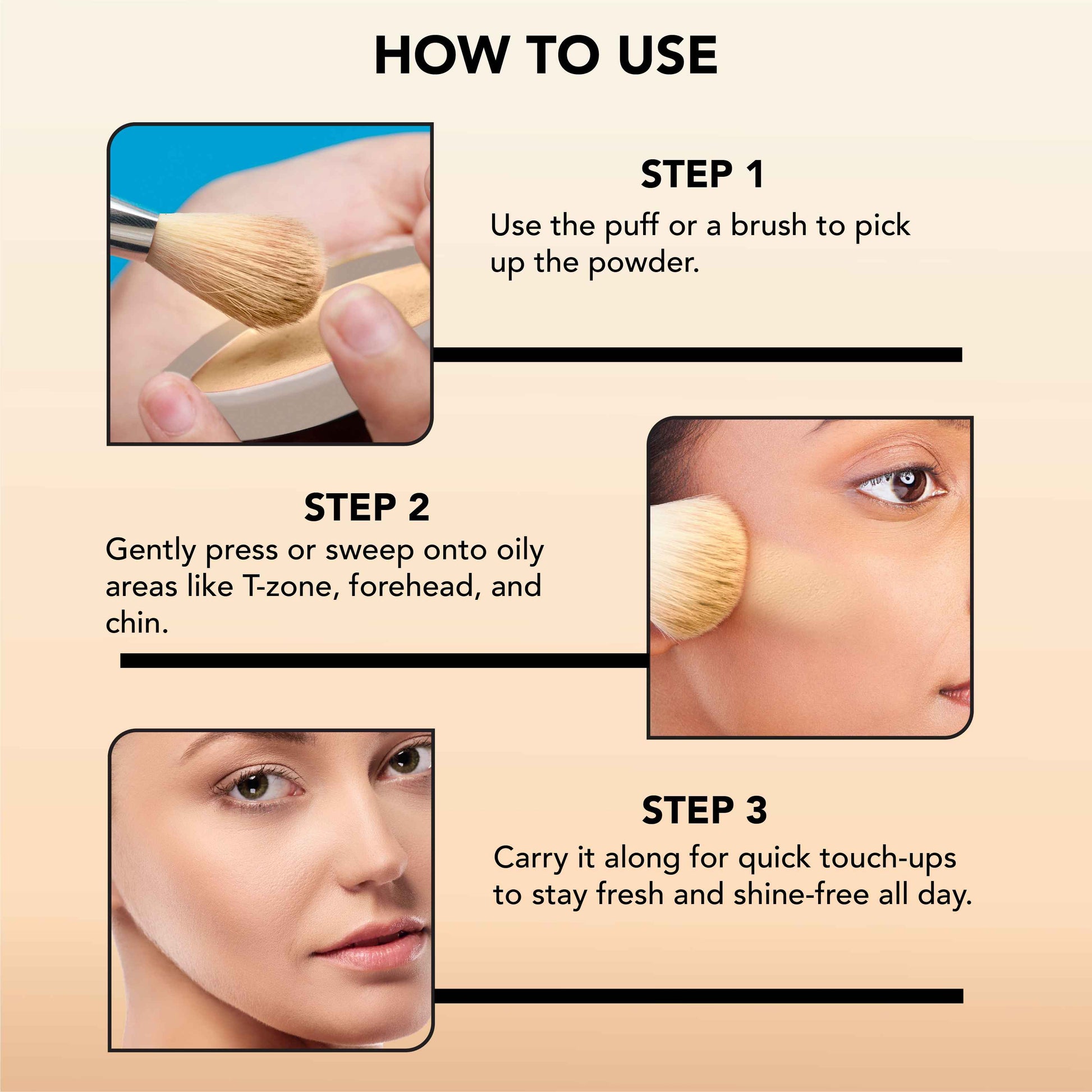 HOW TO USE

STEP 1
Use the puff or a brush to pick up the powder.

STEP 2
Gently press or sweep onto oily areas like T-zone, forehead, and chin.

STEP 3
Carry it along for quick touch-ups to stay fresh and shine-free all day.