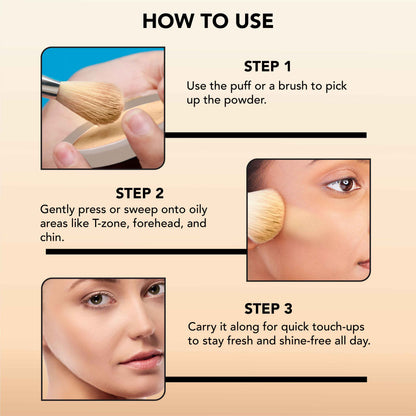 HOW TO USE

STEP 1
Use the puff or a brush to pick up the powder.

STEP 2
Gently press or sweep onto oily areas like T-zone, forehead, and chin.

STEP 3
Carry it along for quick touch-ups to stay fresh and shine-free all day.