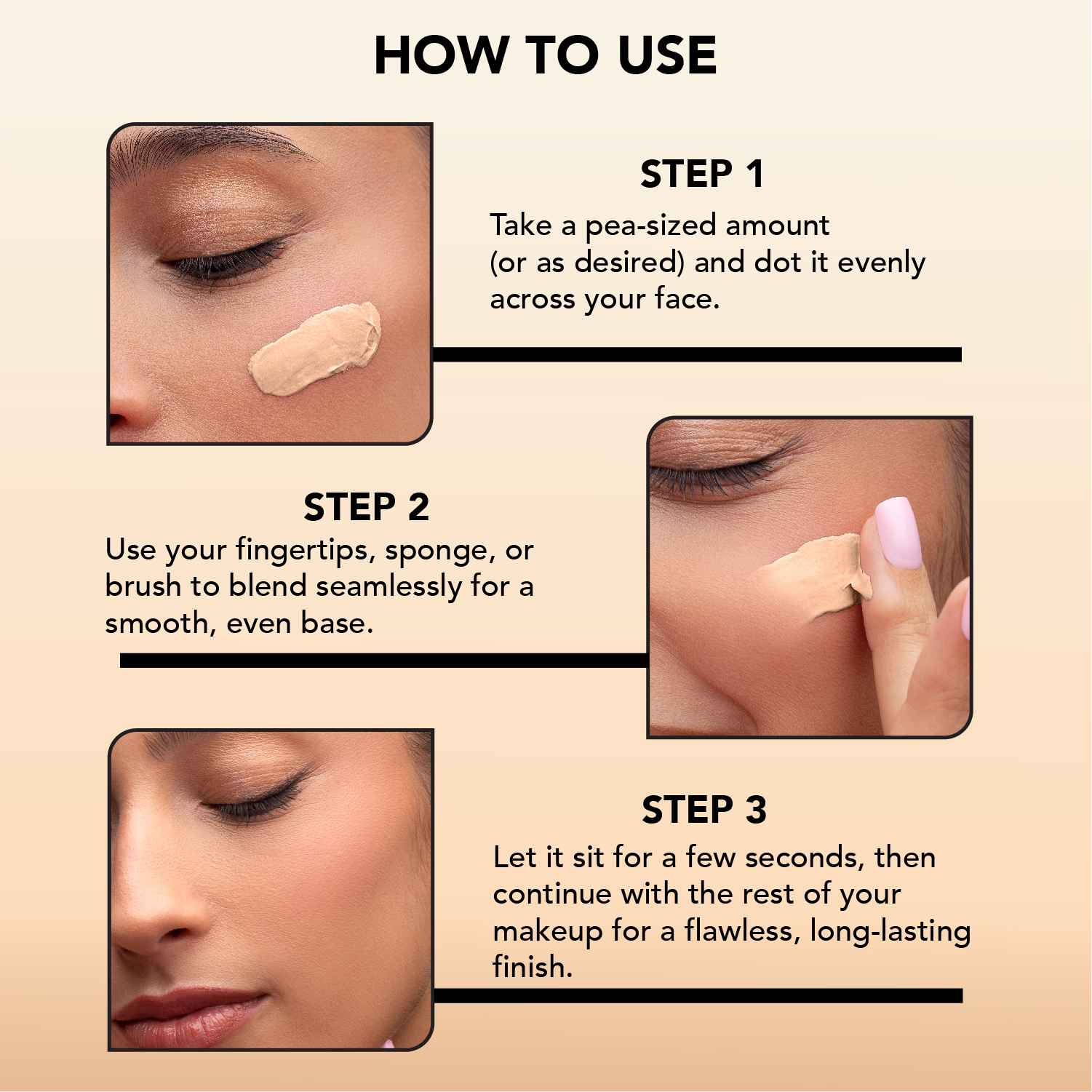 HOW TO USE

STEP 1

Take a pea-sized amount (or as desired) and dot it evenly across your face.

STEP 2

Use your fingertips, sponge, or brush to blend seamlessly for a smooth, even base.

STEP 3

Let it sit for a few seconds, then continue with the rest of your makeup for a flawless, long-lasting finish.