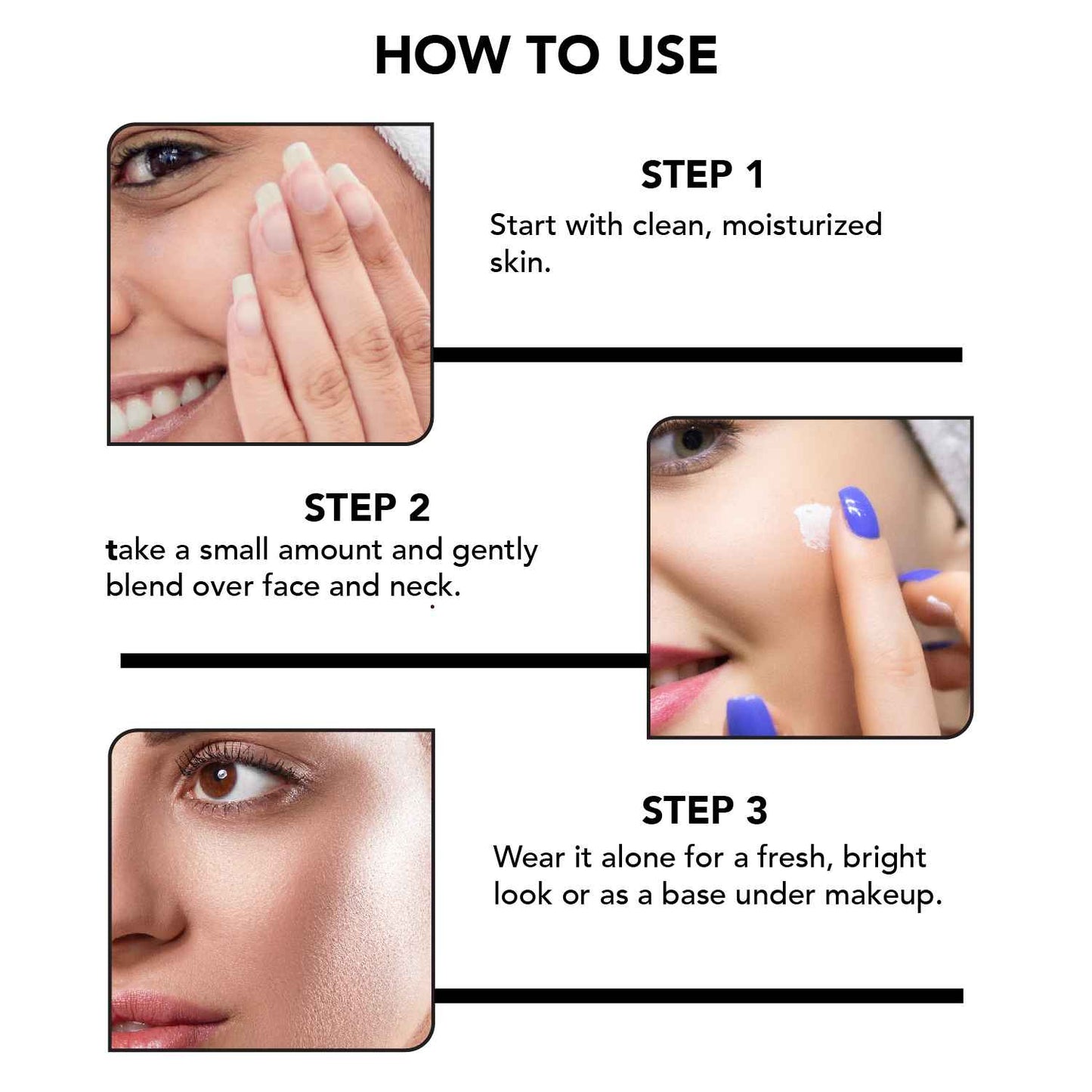 HOW TO USE

STEP 1
Start with clean, moisturized skin.

STEP 2
take a small amount and gently blend over face and neck.

STEP 3
Wear it alone for a fresh, bright look or as a base under makeup.