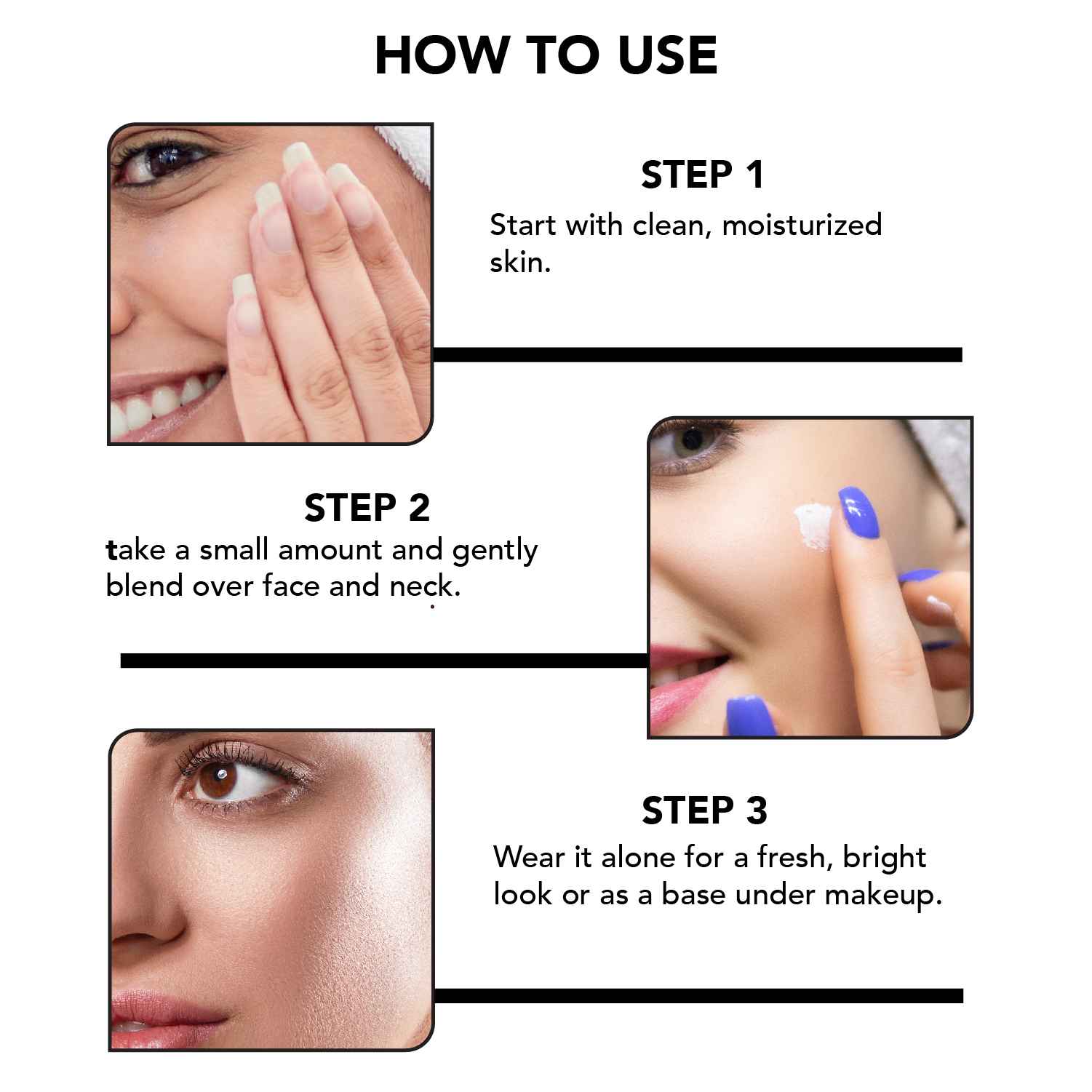 HOW TO USE

STEP 1
Start with clean, moisturized skin.

STEP 2
take a small amount and gently blend over face and neck.

STEP 3
Wear it alone for a fresh, bright look or as a base under makeup.