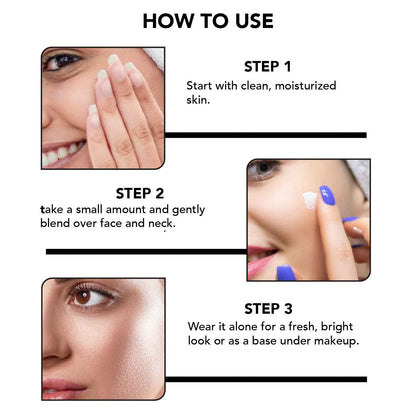 HOW TO USE

STEP 1
Start with clean, moisturized skin.

STEP 2
take a small amount and gently blend over face and neck.

STEP 3
Wear it alone for a fresh, bright look or as a base under makeup.