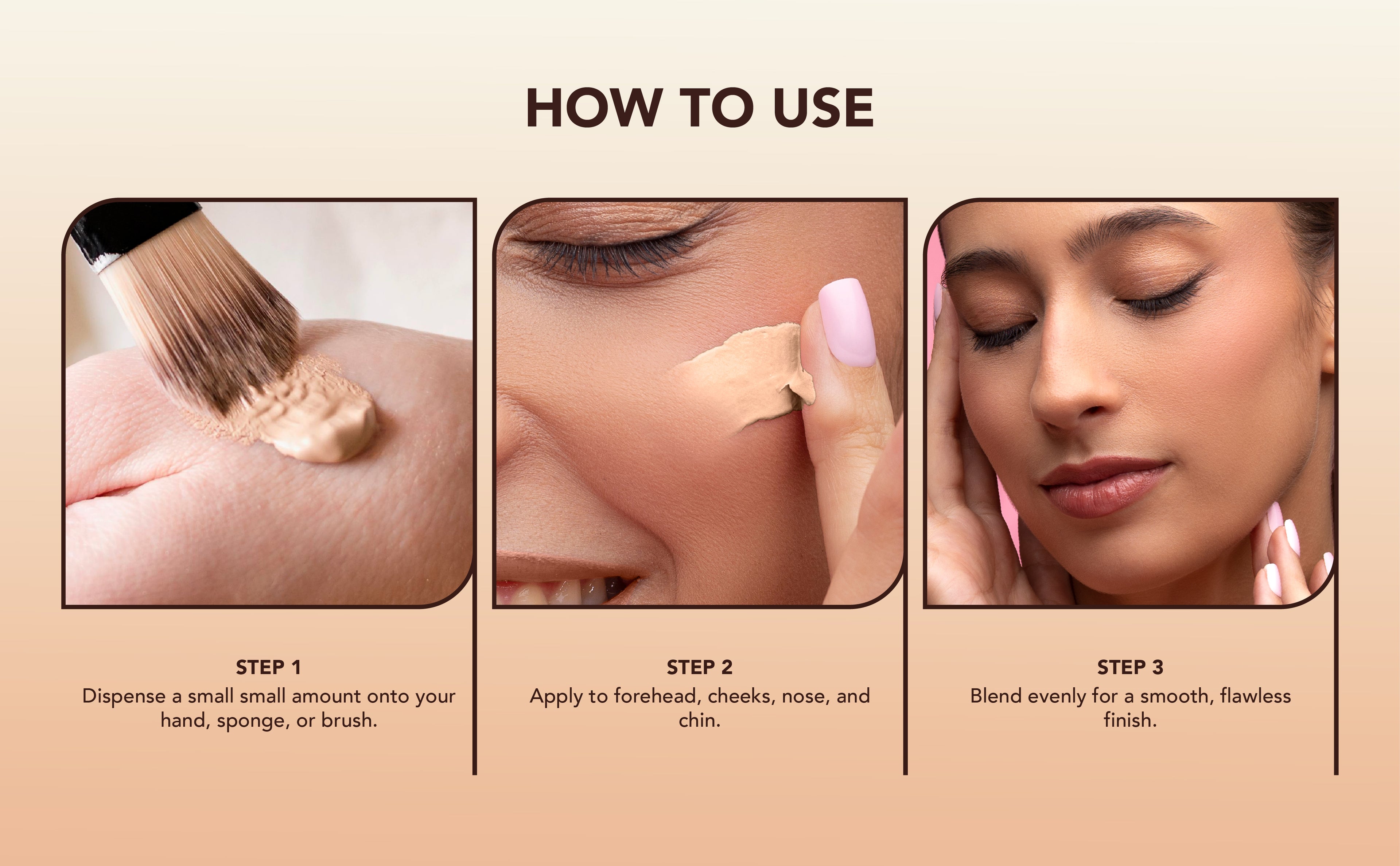 HOW TO USE

STEP 1
Dispense a small small amount onto your hand, sponge, or brush.

STEP 2
Apply to forehead, cheeks, nose, and chin.

STEP 3
Blend evenly for a smooth, flawless finish.