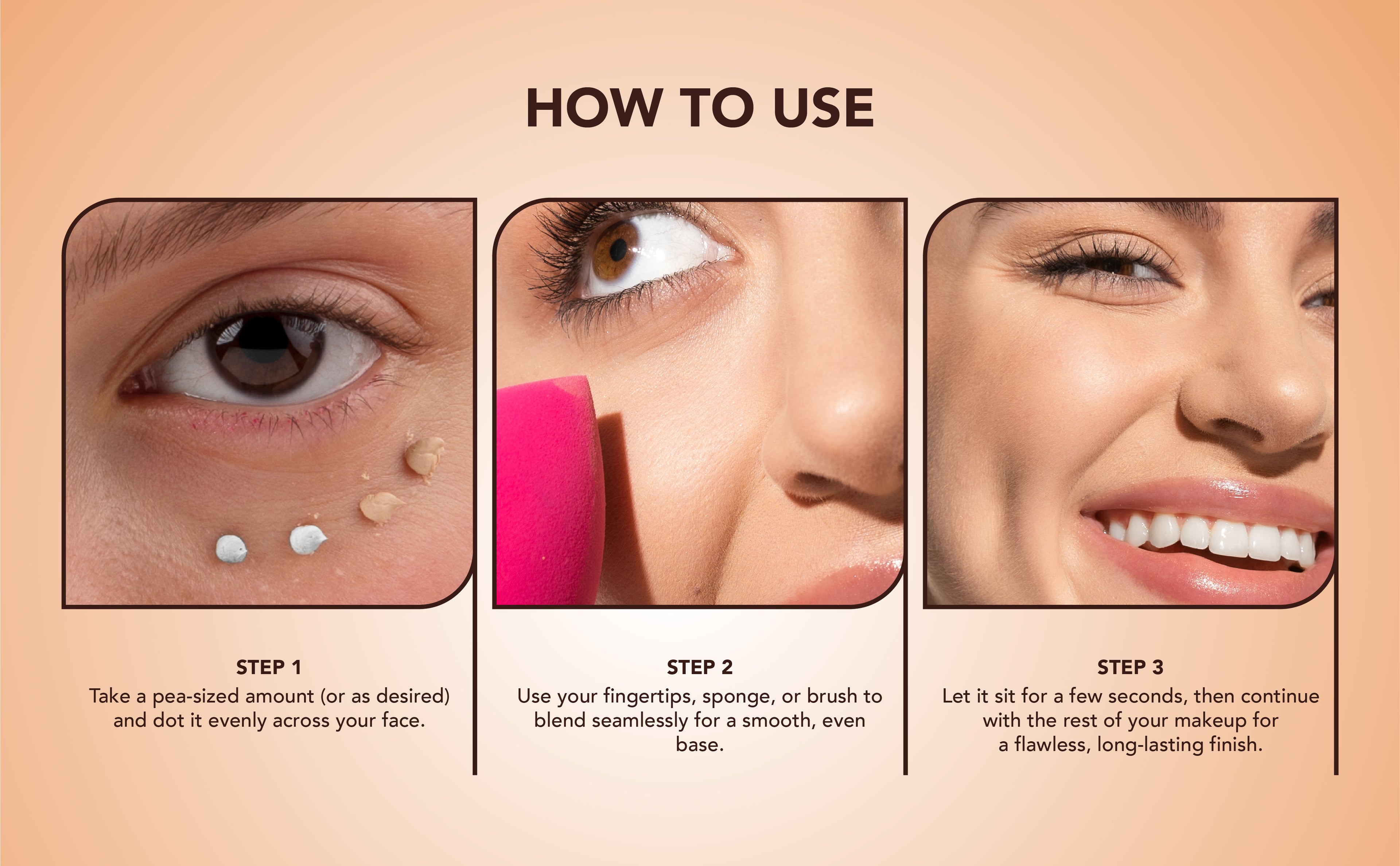 HOW TO USE

STEP 1
Take a pea-sized amount (or as desired) and dot it evenly across your face.

STEP 2
Use your fingertips, sponge, or brush to blend seamlessly for a smooth, even base.

STEP 3
Let it sit for a few seconds, then continue with the rest of your makeup for a flawless, long-lasting finish.