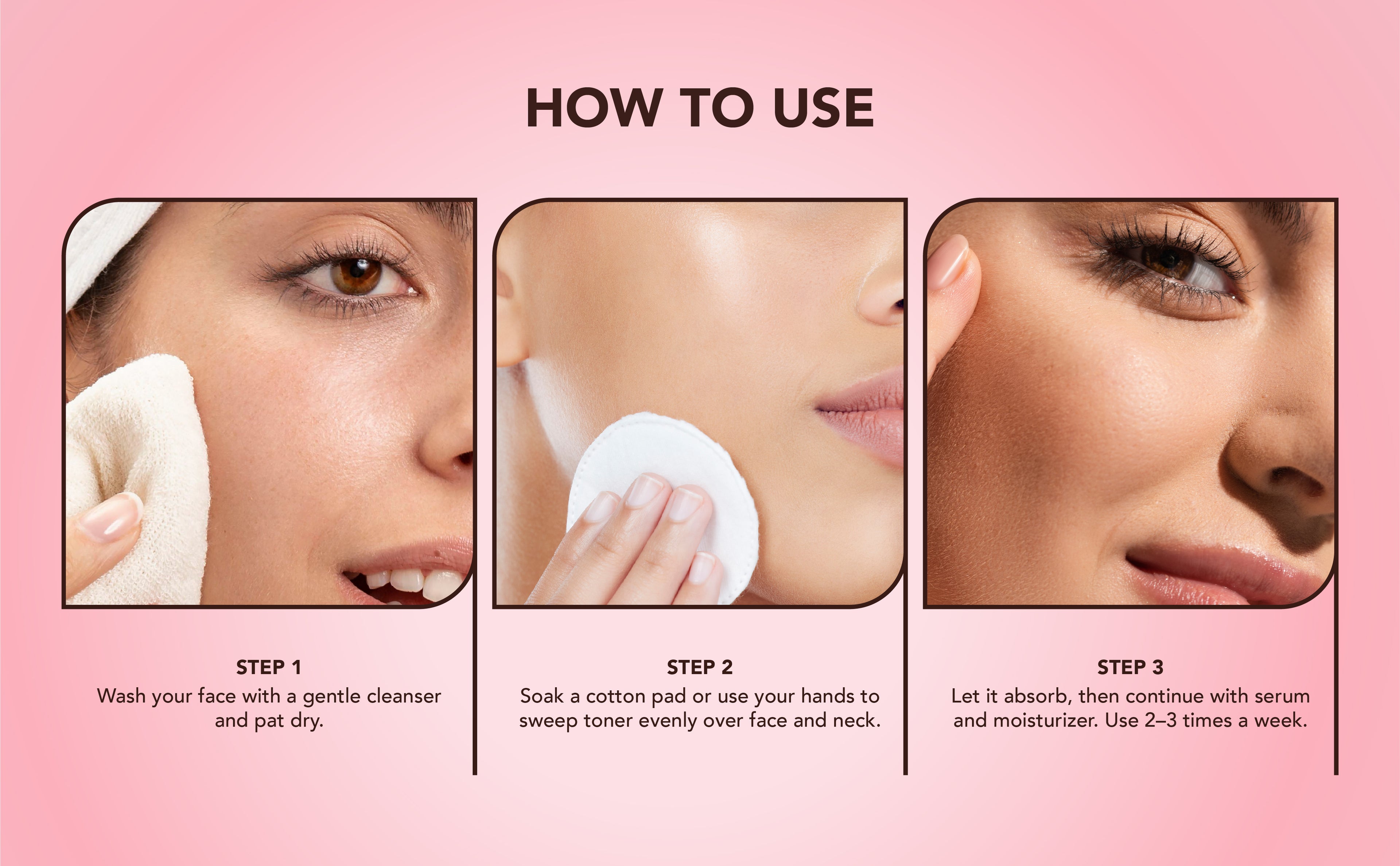 HOW TO USE

STEP 1
Wash your face with a gentle cleanser and pat dry.

STEP 2
Soak a cotton pad or use your hands to sweep toner evenly over face and neck.

STEP 3
Let it absorb, then continue with serum and moisturizer. Use 2–3 times a week.