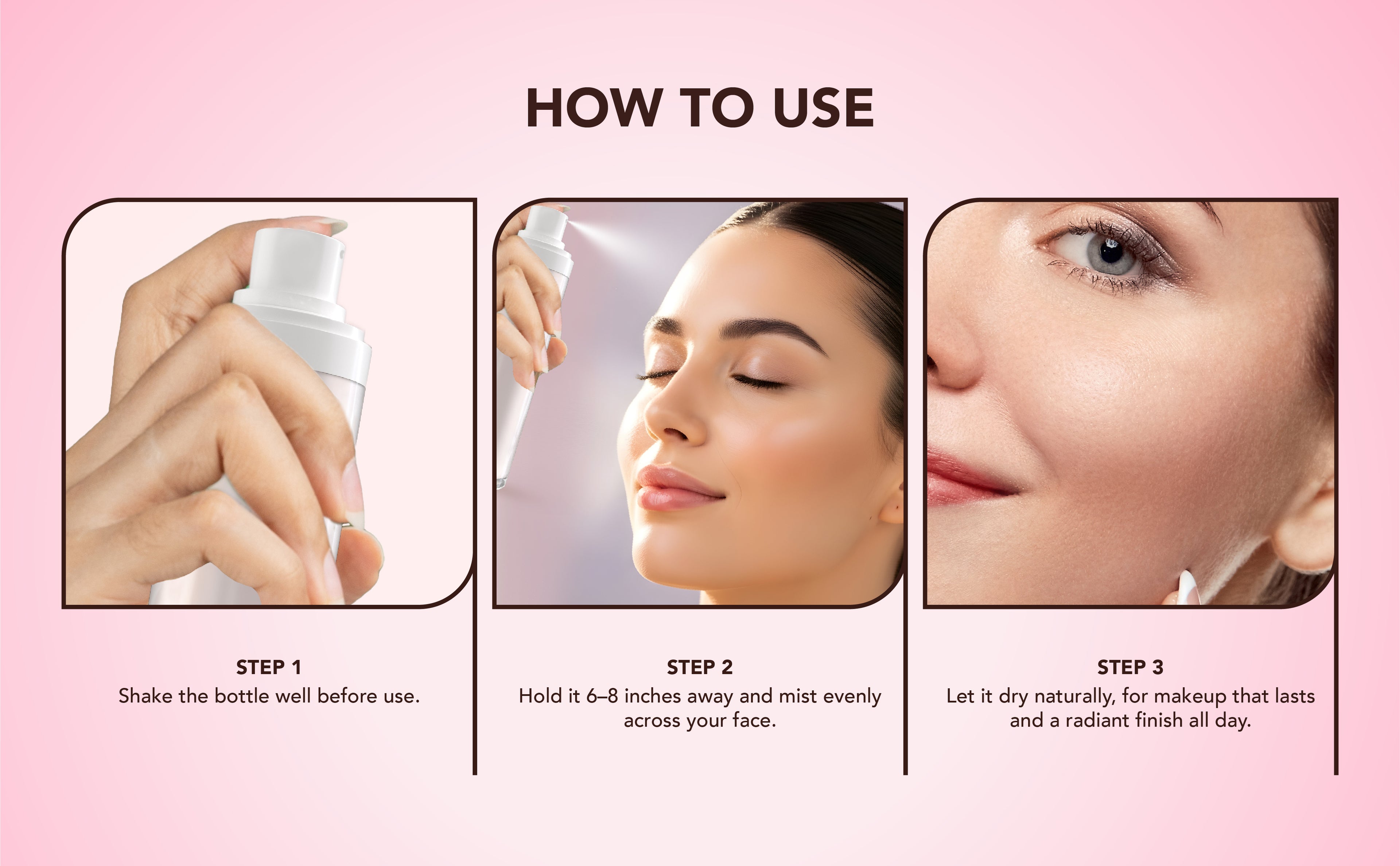 HOW TO USE

STEP 1
Shake the bottle well before use.

STEP 2
Hold it 6–8 inches away and mist evenly across your face.

STEP 3
Let it dry naturally, for makeup that lasts and a radiant finish all day.