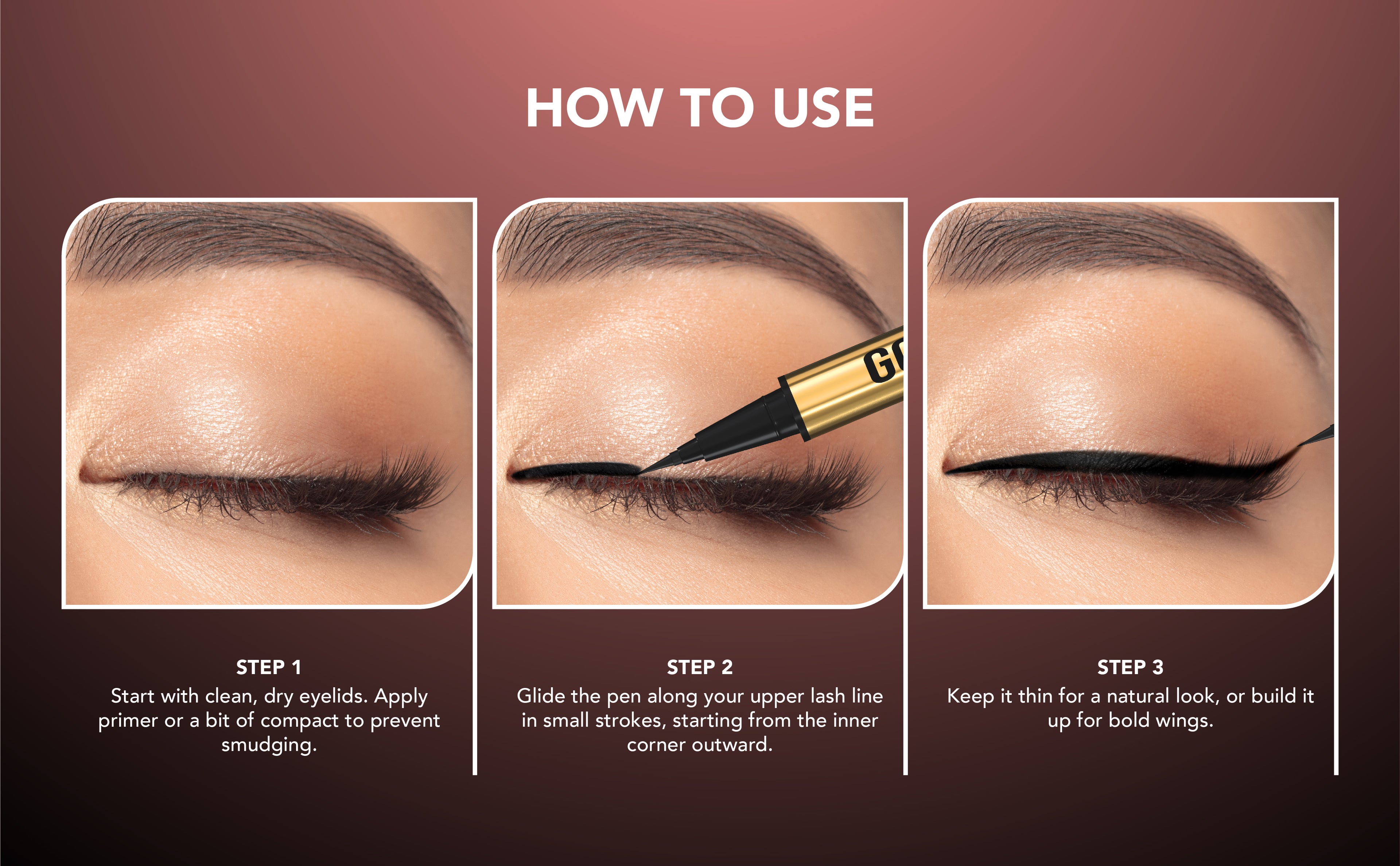 HOW TO USE

GO

STEP 1
Start with clean, dry eyelids. Apply primer or a bit of compact to prevent smudging.

STEP 2
Glide the pen along your upper lash line in small strokes, starting from the inner corner outward.

STEP 3
Keep it thin for a natural look, or build it up for bold wings.