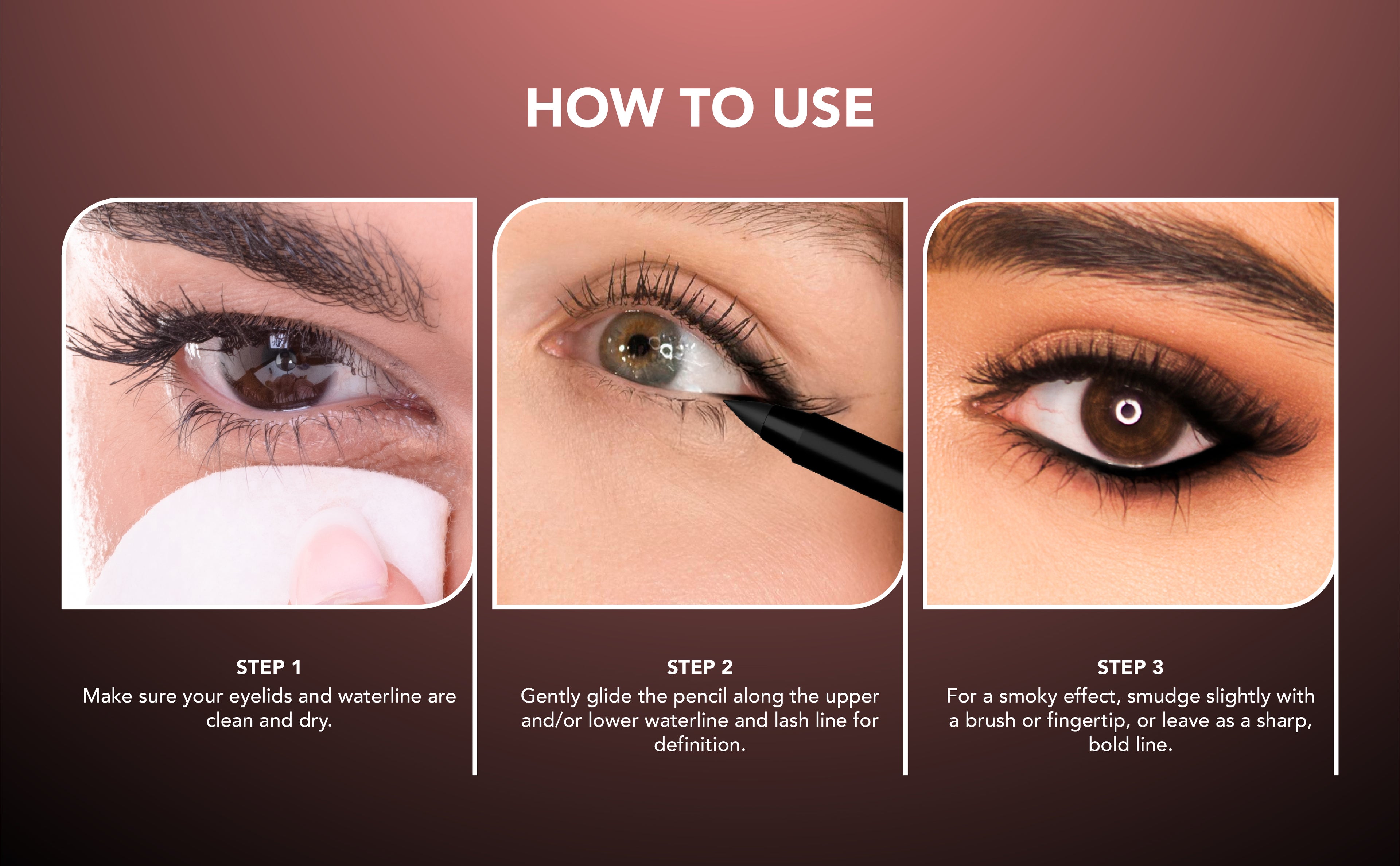 HOW TO USE

STEP 1
Make sure your eyelids and waterline are clean and dry.

STEP 2
Gently glide the pencil along the upper and/or lower waterline and lash line for definition.

STEP 3
For a smoky effect, smudge slightly with a brush or fingertip, or leave as a sharp, bold line.