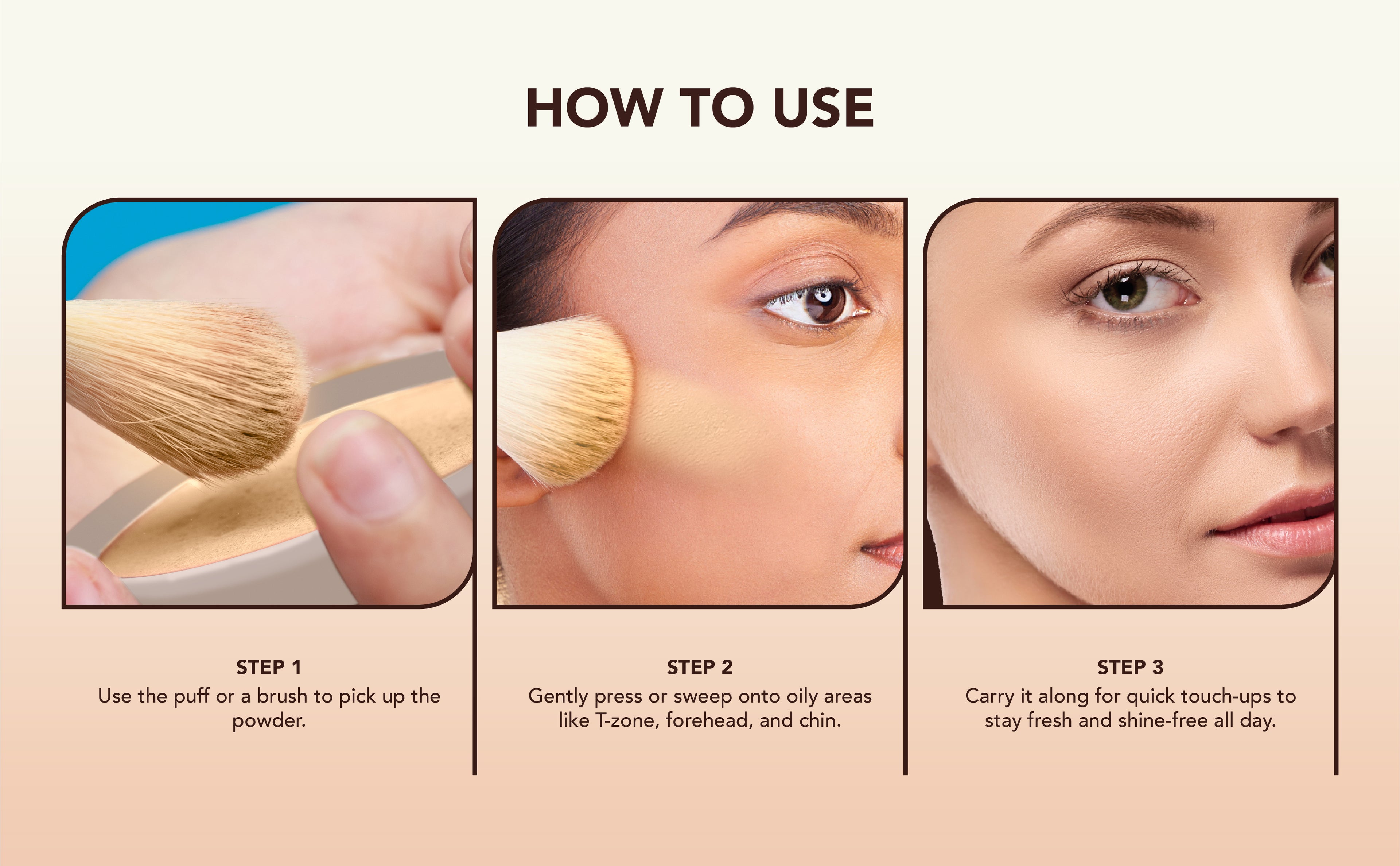 HOW TO USE

STEP 1
Use the puff or a brush to pick up the powder.

STEP 2
Gently press or sweep onto oily areas like T-zone, forehead, and chin.

STEP 3
Carry it along for quick touch-ups to stay fresh and shine-free all day.