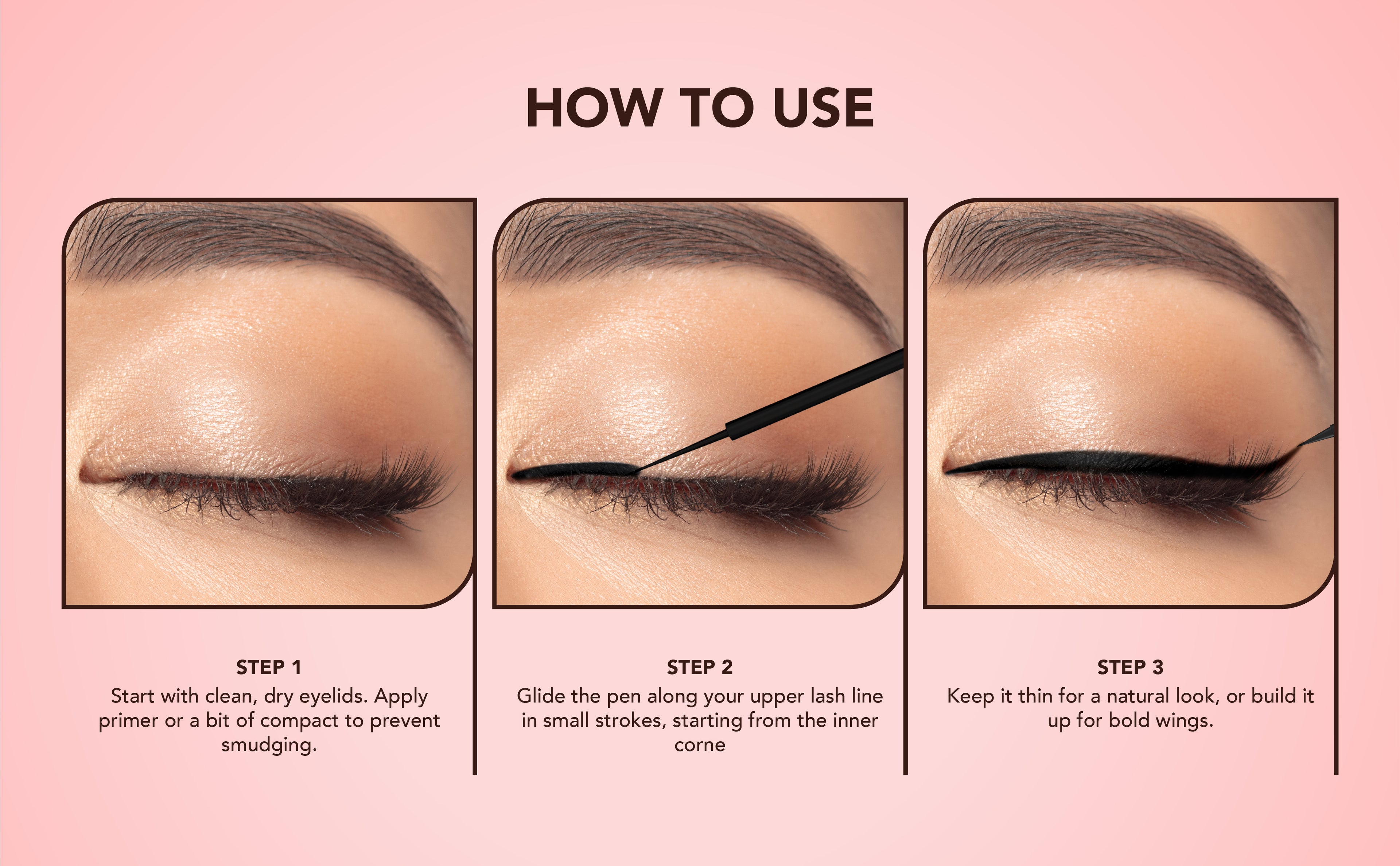 HOW TO USE

STEP 1
Start with clean, dry eyelids. Apply primer or a bit of compact to prevent smudging.

STEP 2
Glide the pen along your upper lash line in small strokes, starting from the inner corne

STEP 3
Keep it thin for a natural look, or build it up for bold wings.