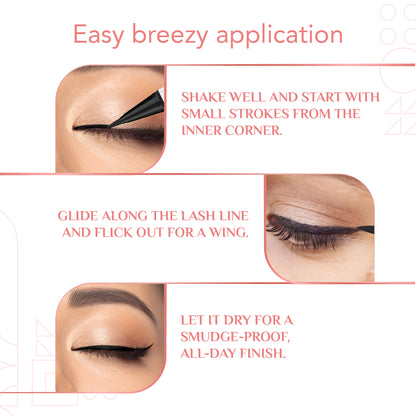 Easy breezy application

SHAKE WELL AND START WITH SMALL STROKES FROM THE INNER CORNER.

GLIDE ALONG THE LASH LINE AND FLICK OUT FOR A WING.

LET IT DRY FOR A SMUDGE-PROOF, ALL-DAY FINISH.