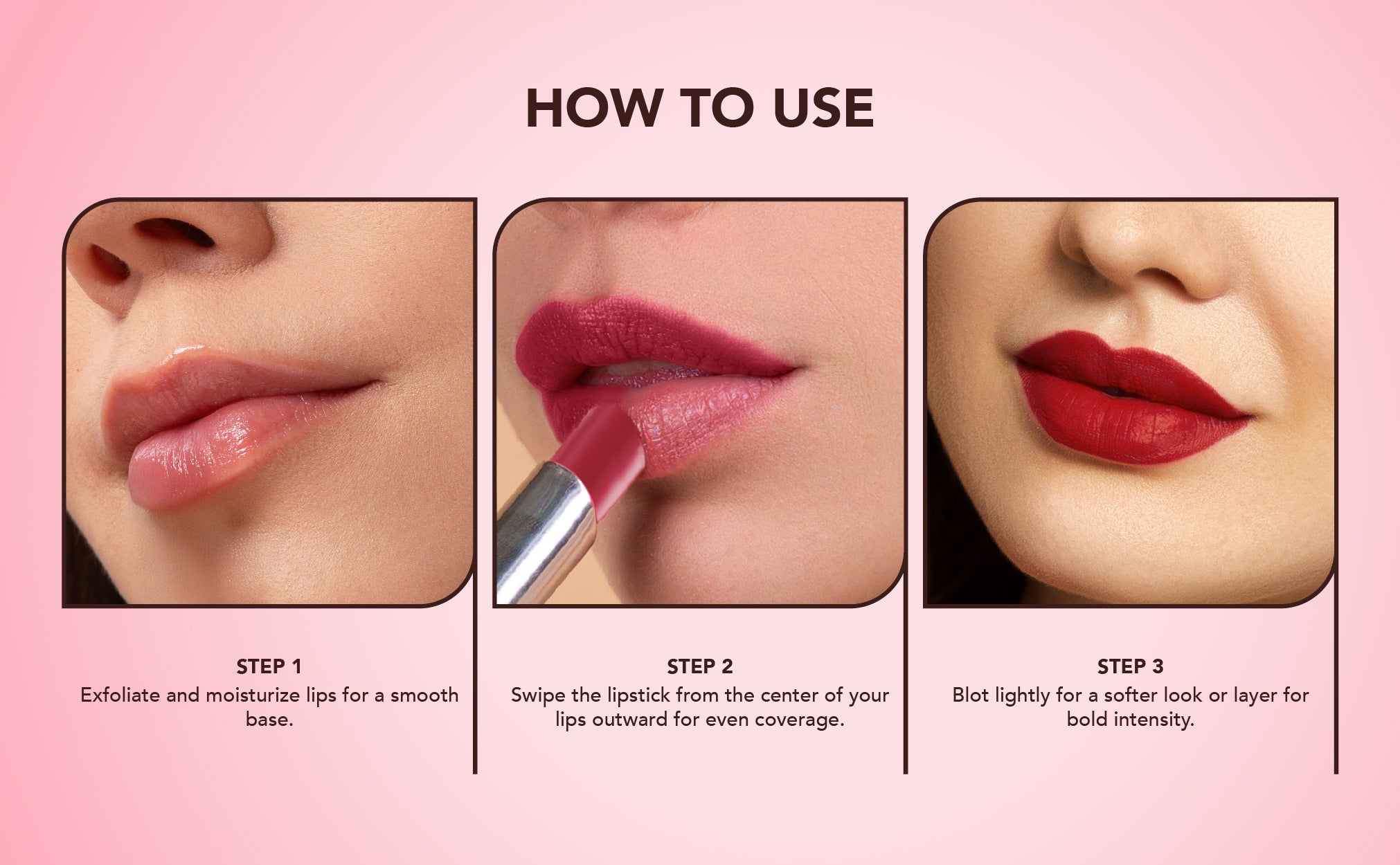 HOW TO USE

STEP 1
Exfoliate and moisturize lips for a smooth base.

STEP 2
Swipe the lipstick from the center of your lips outward for even coverage.

STEP 3
Blot lightly for a softer look or layer for bold intensity.